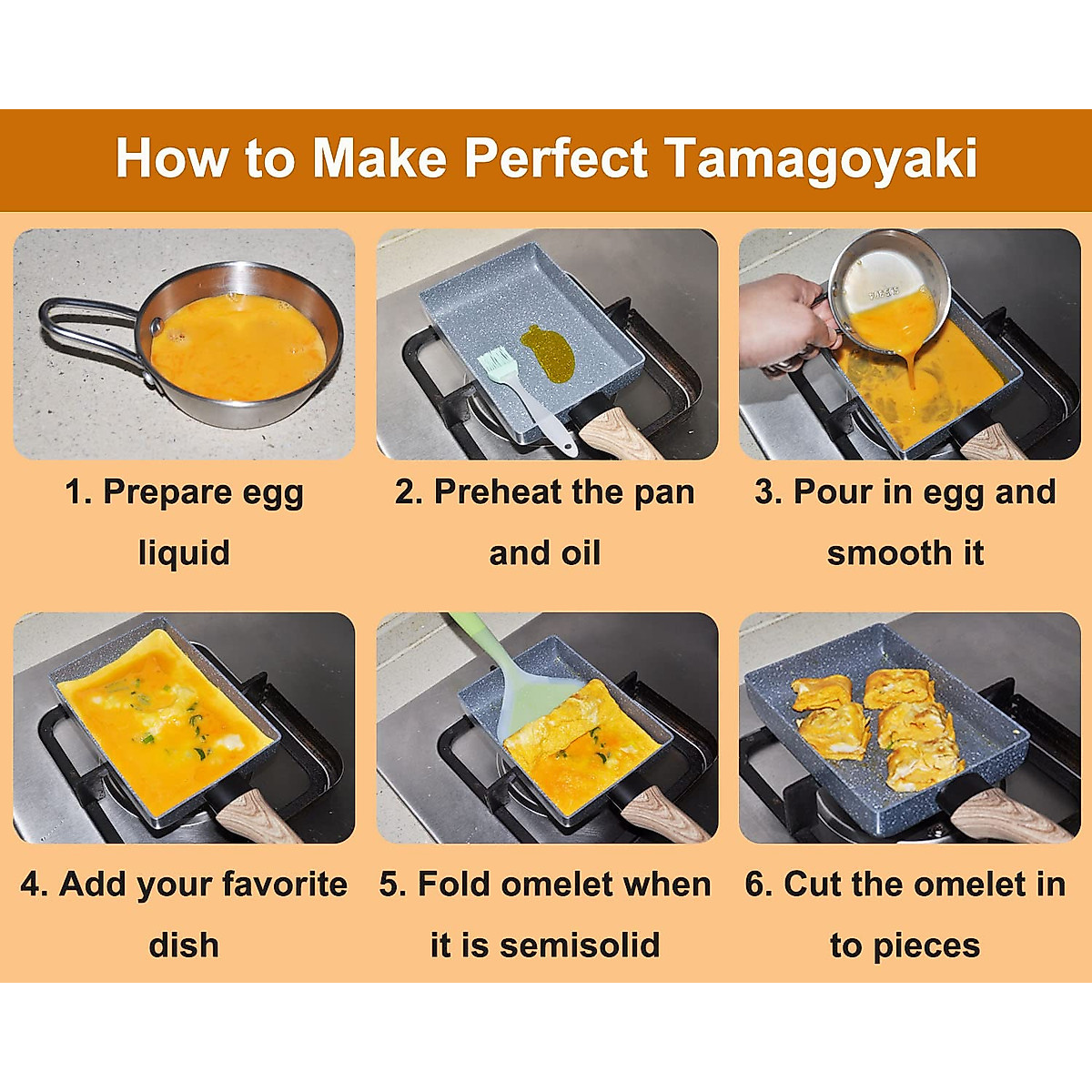 How to Make Perfect Tamagoyaki

1. Prepare egg liquid

2. Preheat the pan and oil

3. Pour in egg and smooth it

4. Add your favorite dish

5. Fold omelet when it is semisolid

6. Cut the omelet in to pieces