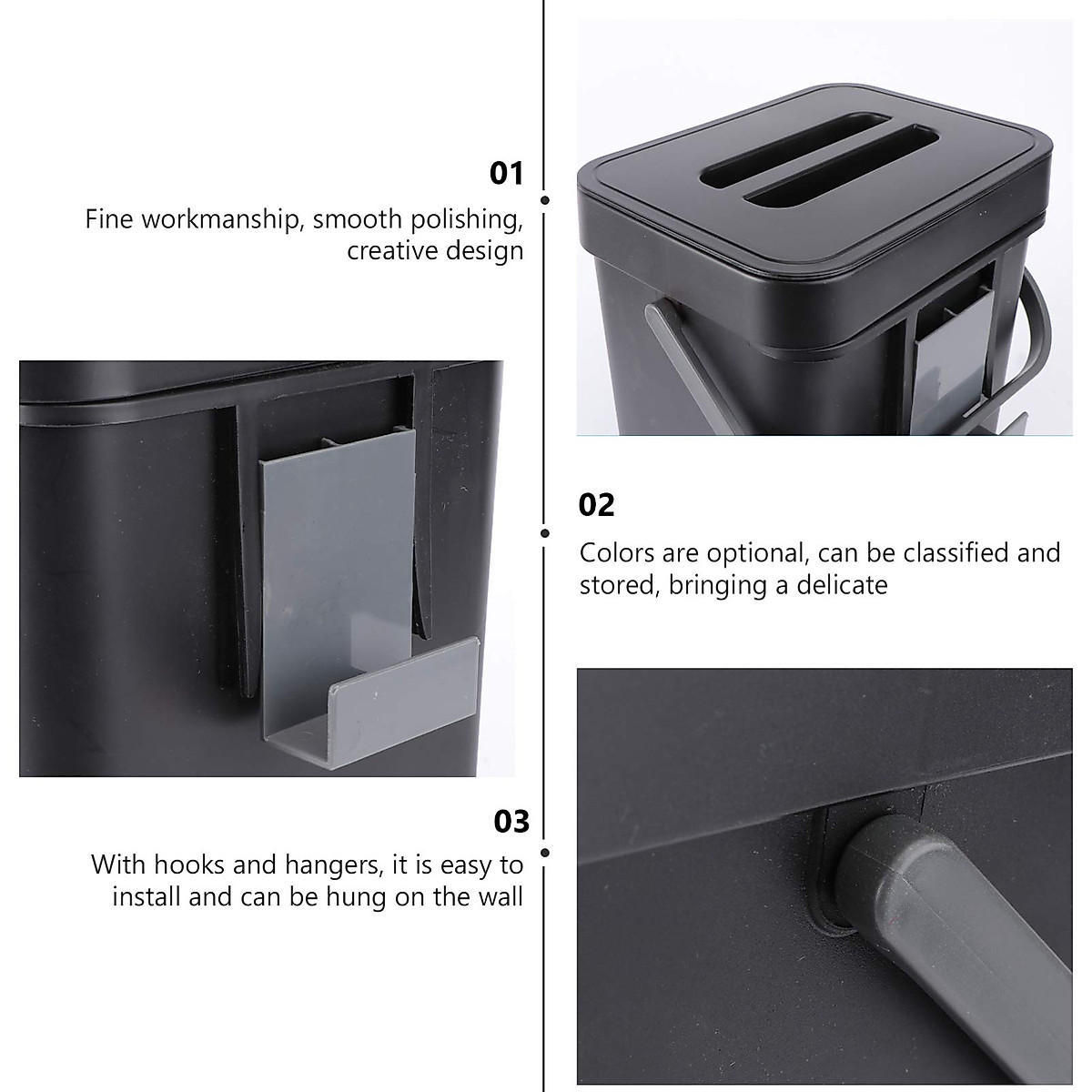 01

Fine workmanship, smooth polishing, creative design

02

Colors are optional, can be classified and stored, bringing a delicate

03

With hooks and hangers, it is easy to install and can be hung on the wall