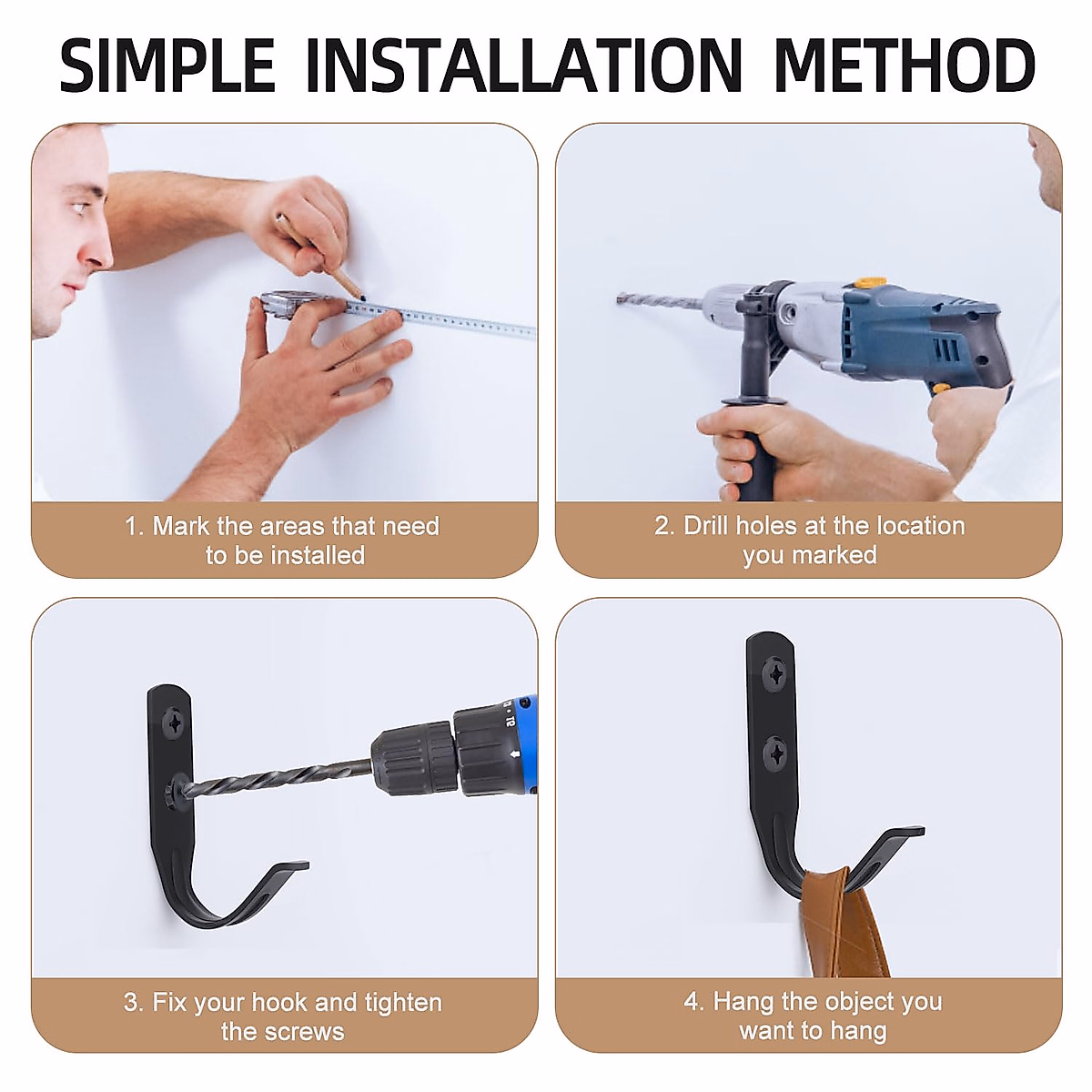 SIMPLE INSTALLATION METHOD

1. Mark the areas that need to be installed

2. Drill holes at the location you marked

3. Fix your hook and tighten the screws

4. Hang the object you want to hang