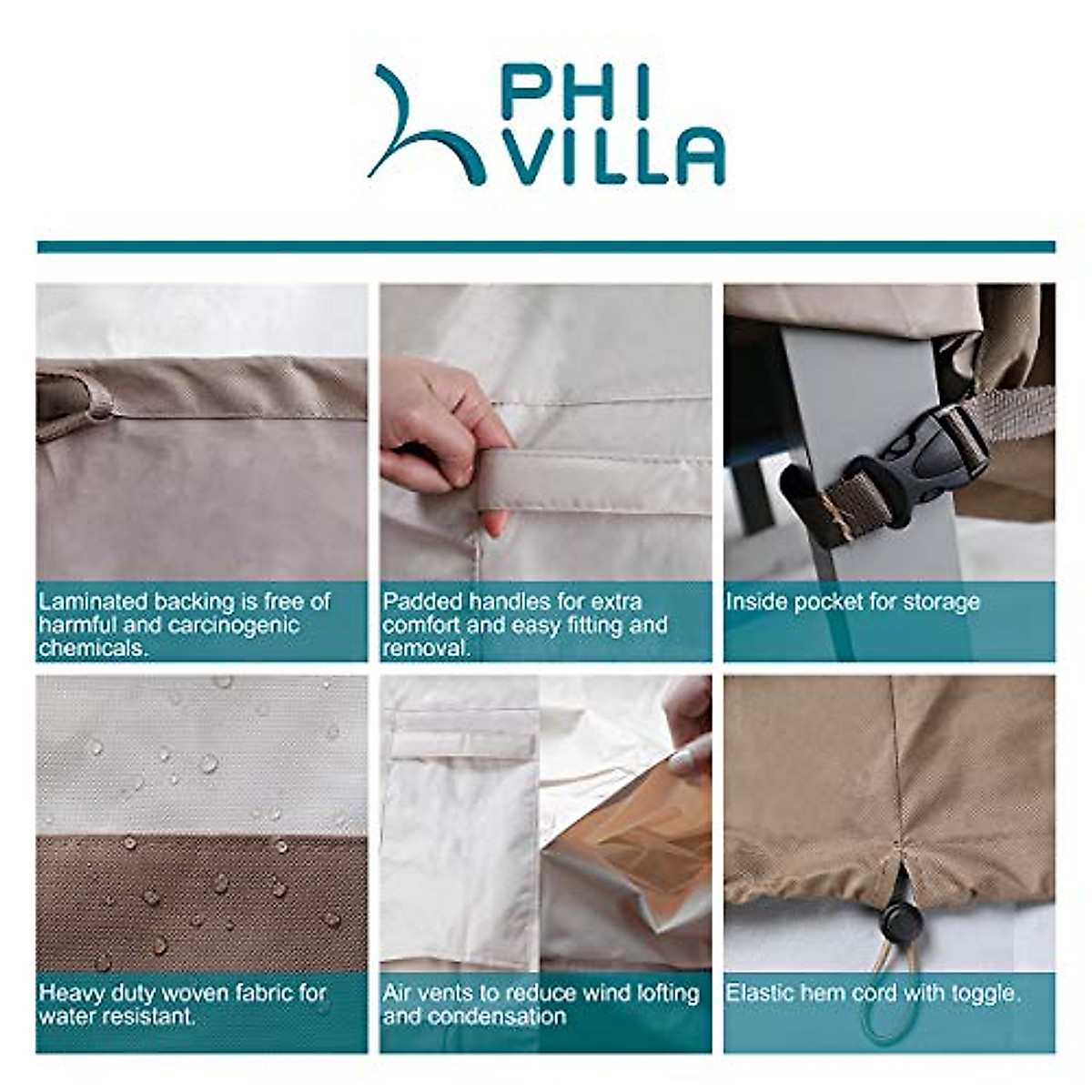 PHI VILLA

Laminated backing is free of harmful and carcinogenic chemicals.

Padded handles for extra comfort and easy fitting and removal.

Inside pocket for storage

Heavy duty woven fabric for water resistant.

Air vents to reduce wind lofting and condensation

Elastic hem cord with toggle.