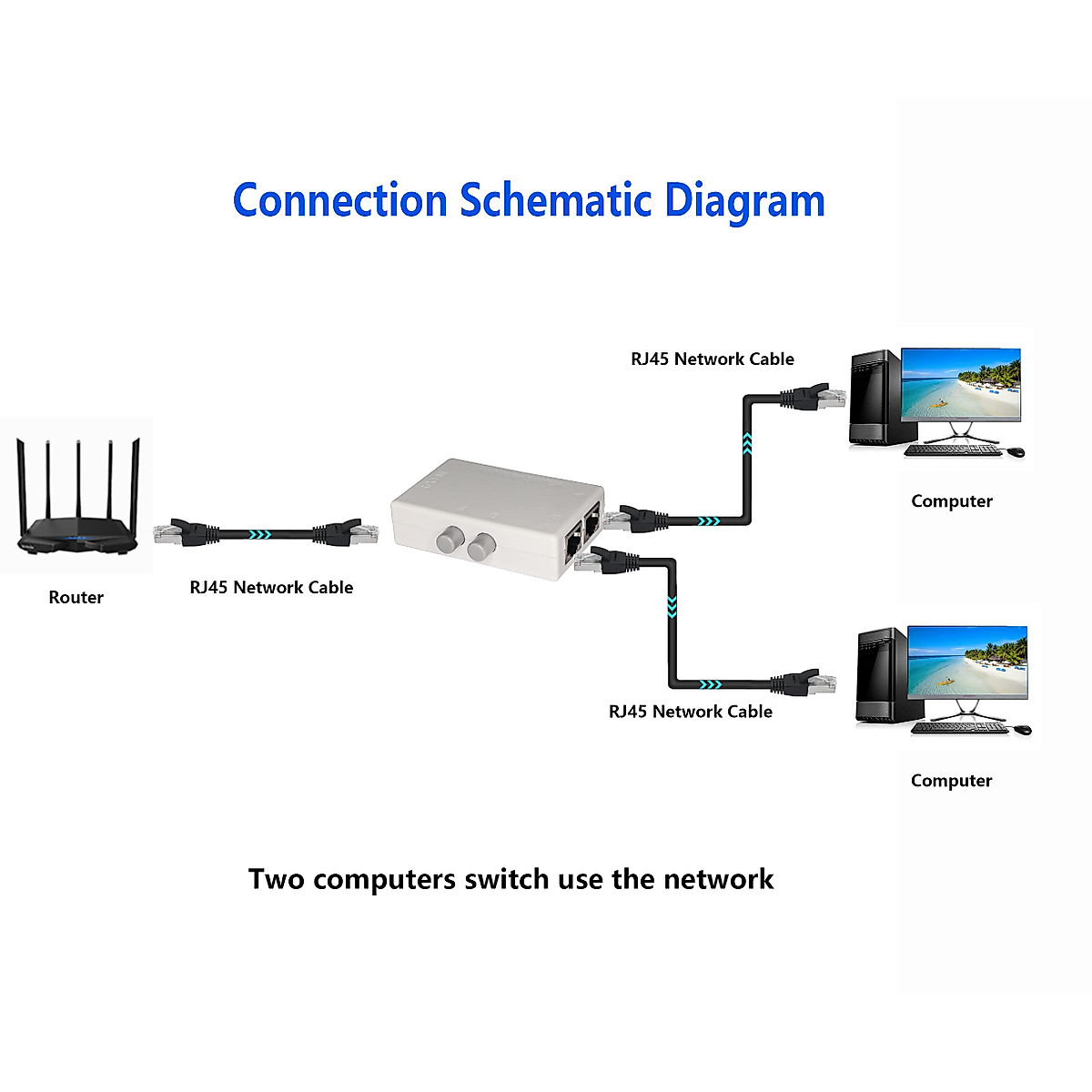 Connection Schematic Diagram

RJ45 Network Cable

Computer

Router

RJ45 Network Cable

RJ45 Network Cable

Computer

Two computers switch use the network