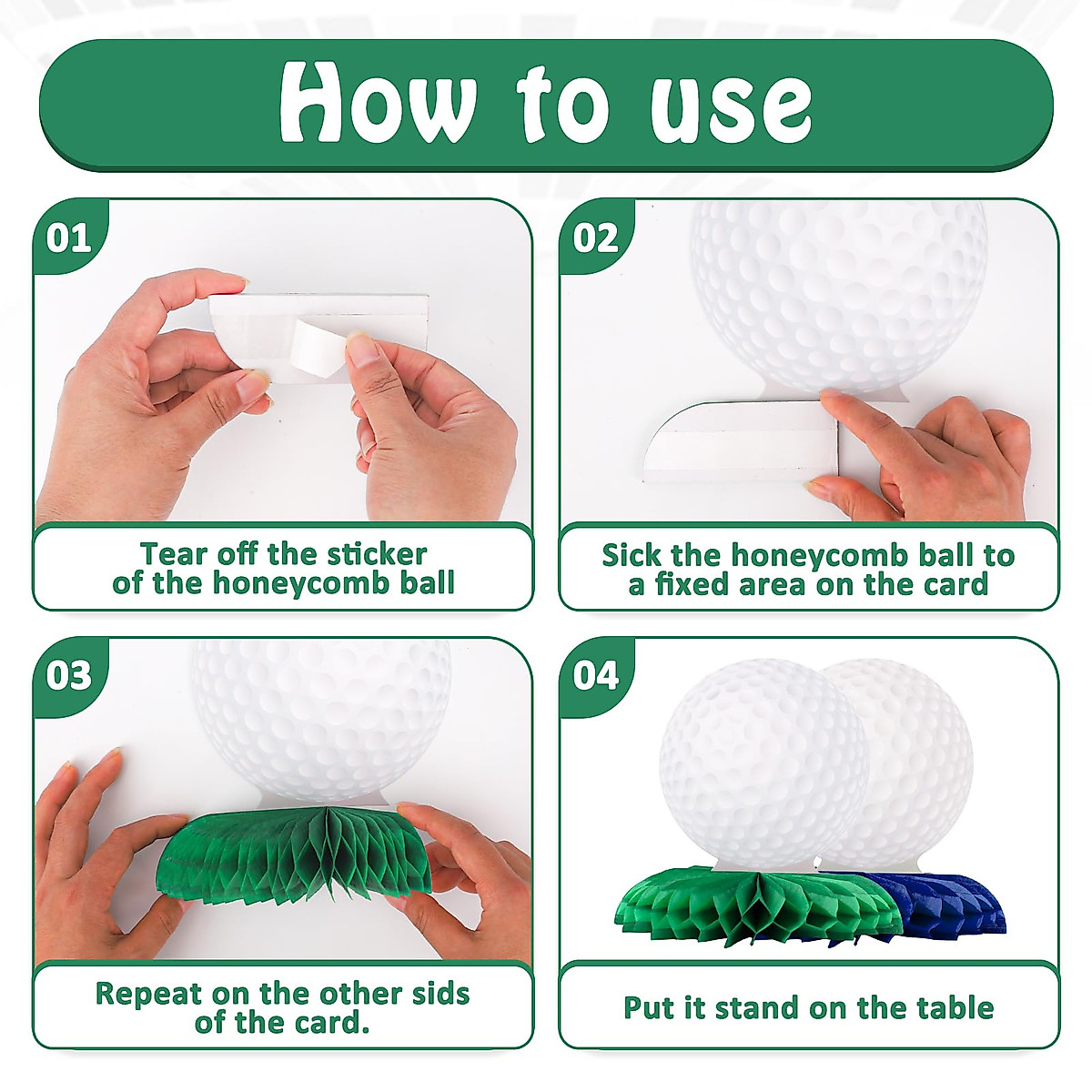 How to use

01

Tear off the sticker of the honeycomb ball

02

Sick the honeycomb ball to a fixed area on the card

03

Repeat on the other sids of the card.

04

Put it stand on the table