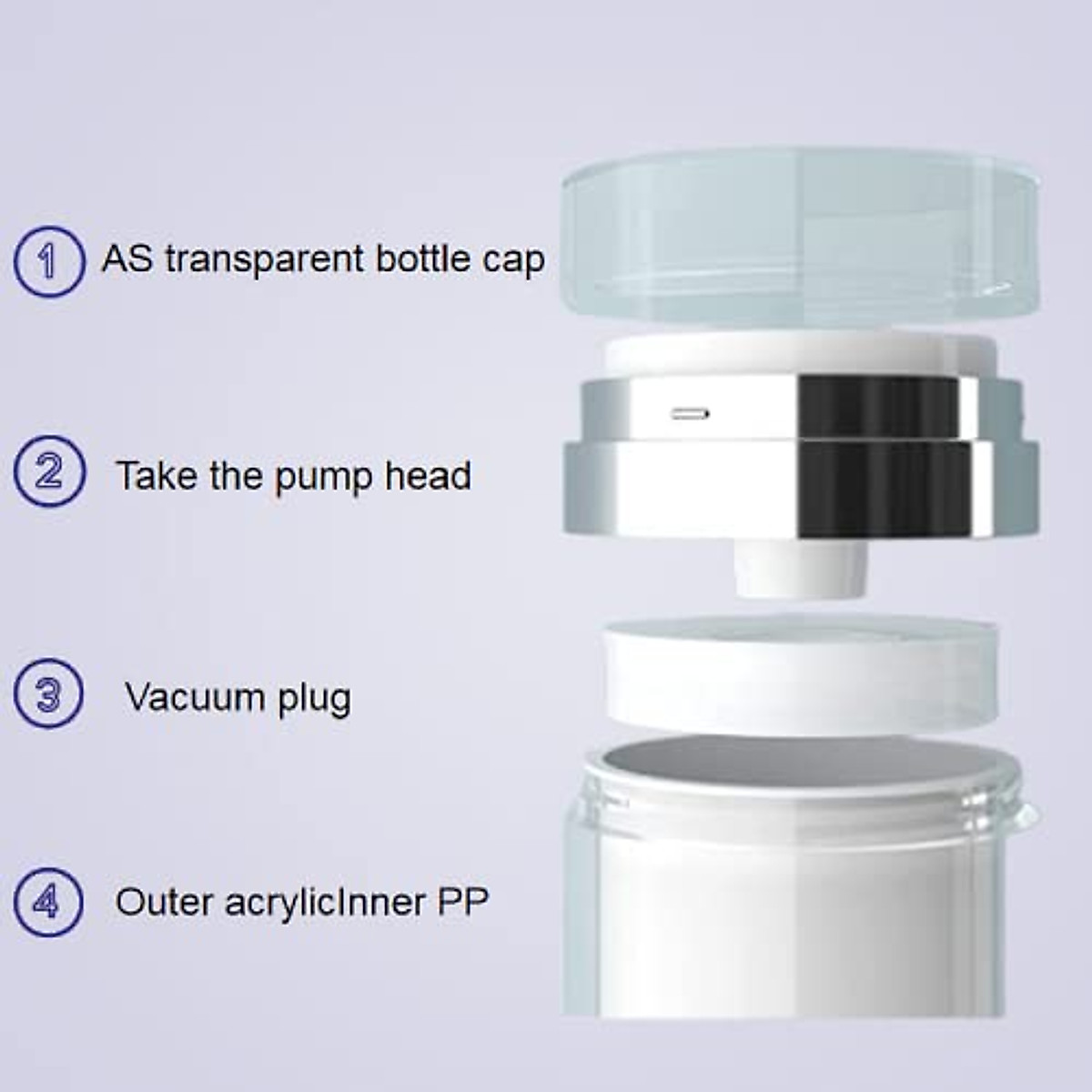 1 AS transparent bottle cap

2 Take the pump head

3 Vacuum plug

4 Outer acrylicInner PP