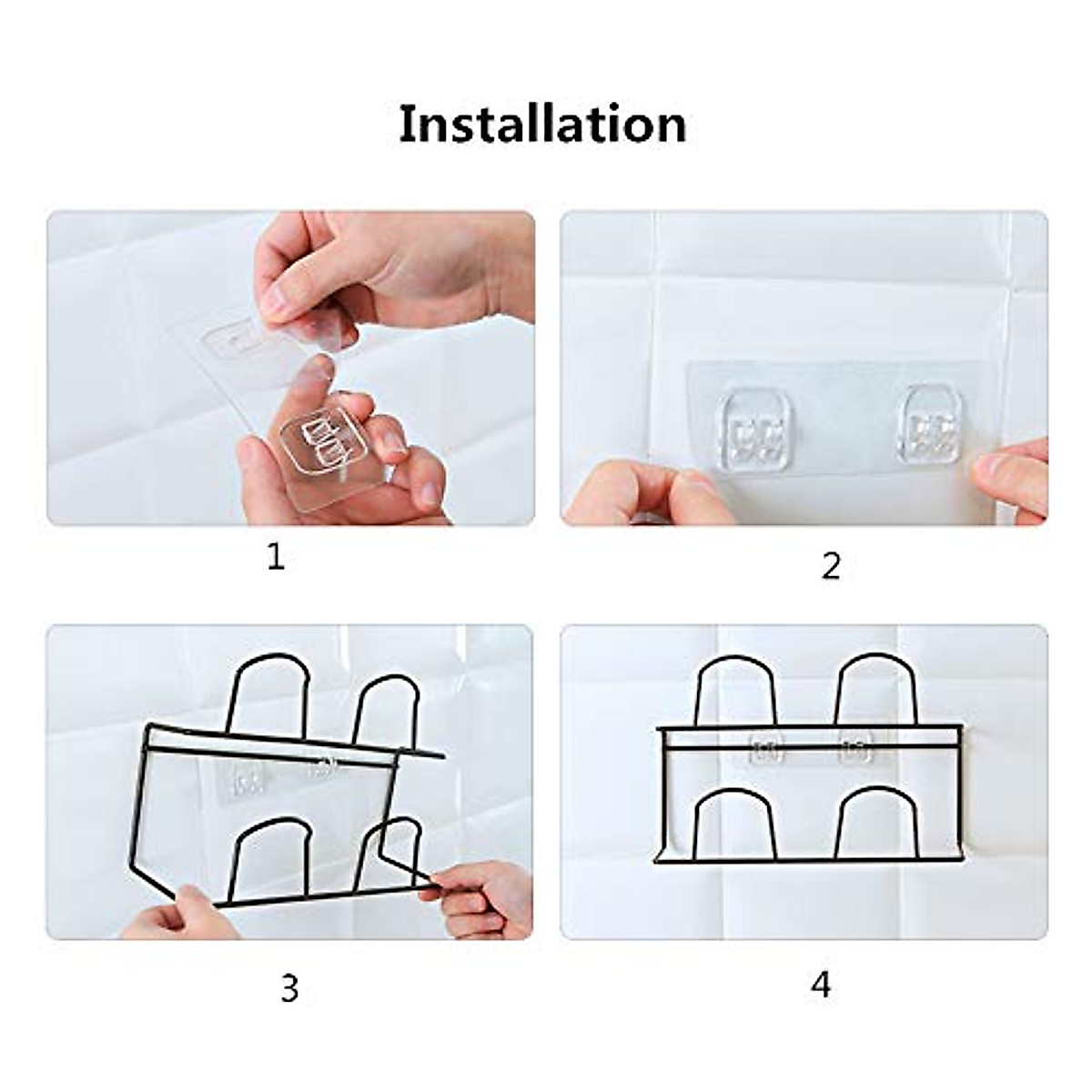 Installation

1

2

3

4