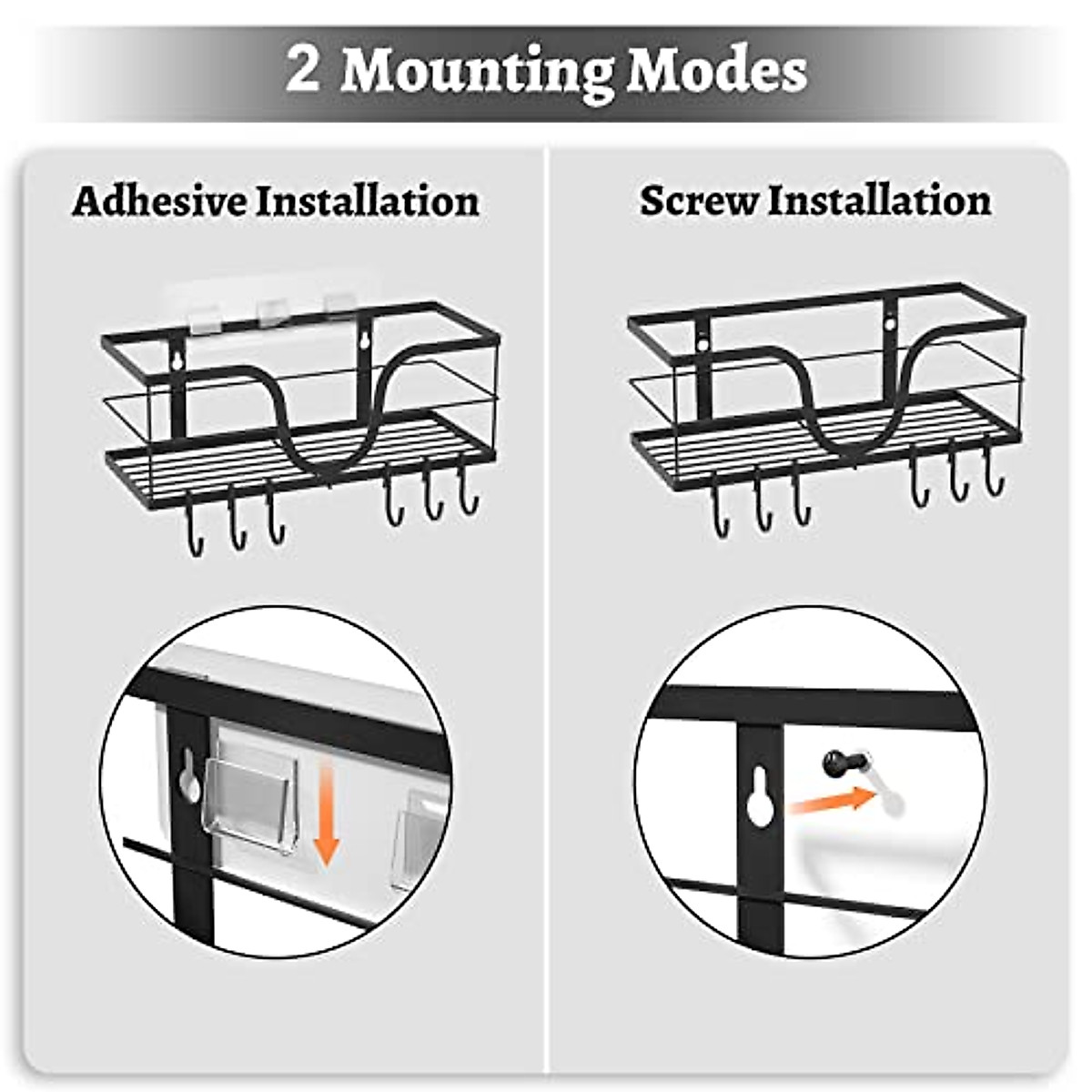 2 Mounting Modes

Adhesive Installation

Screw Installation