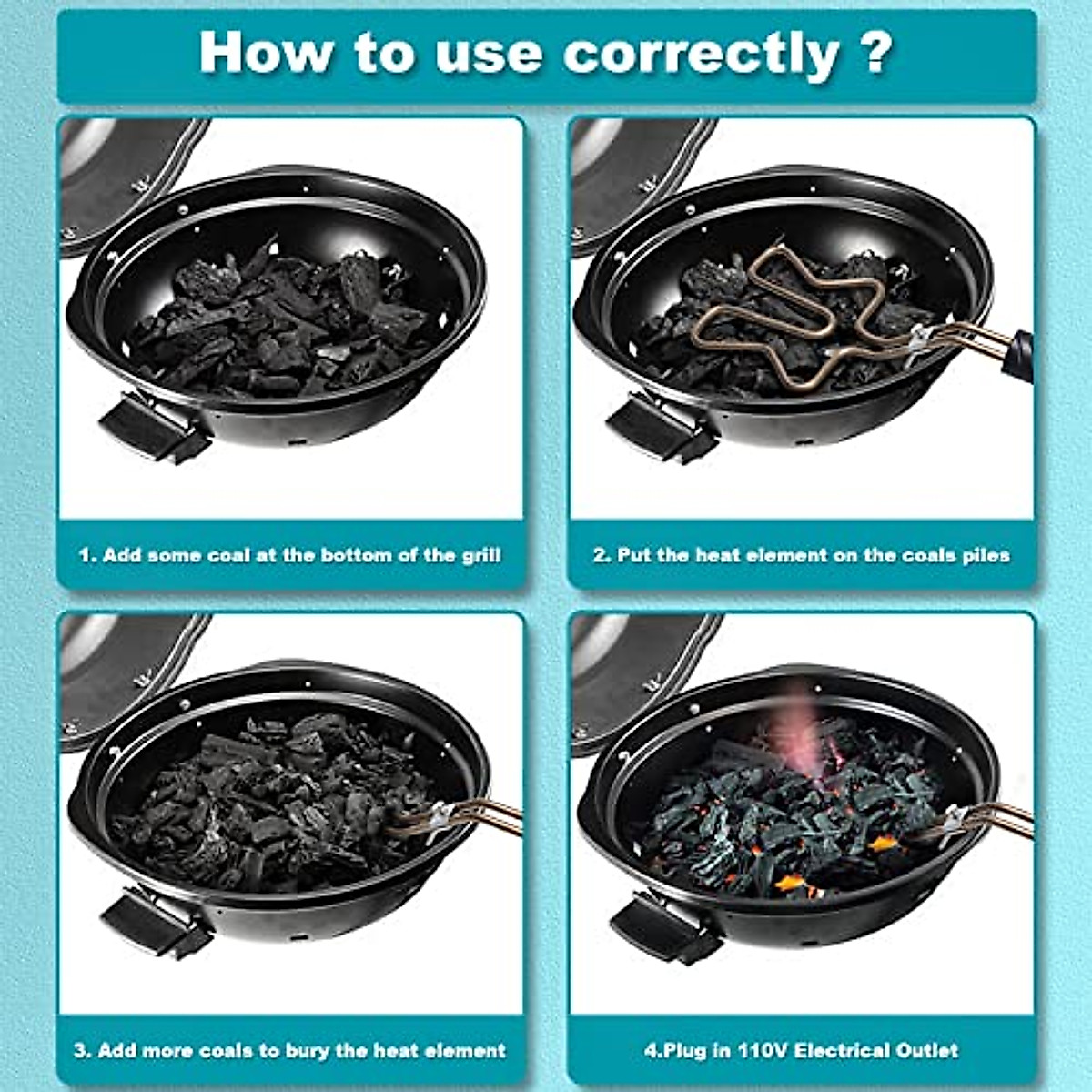 How to use correctly ?

1. Add some coal at the bottom of the grill

2. Put the heat element on the coals piles

3. Add more coals to bury the heat element

4.Plug in 110V Electrical Outlet