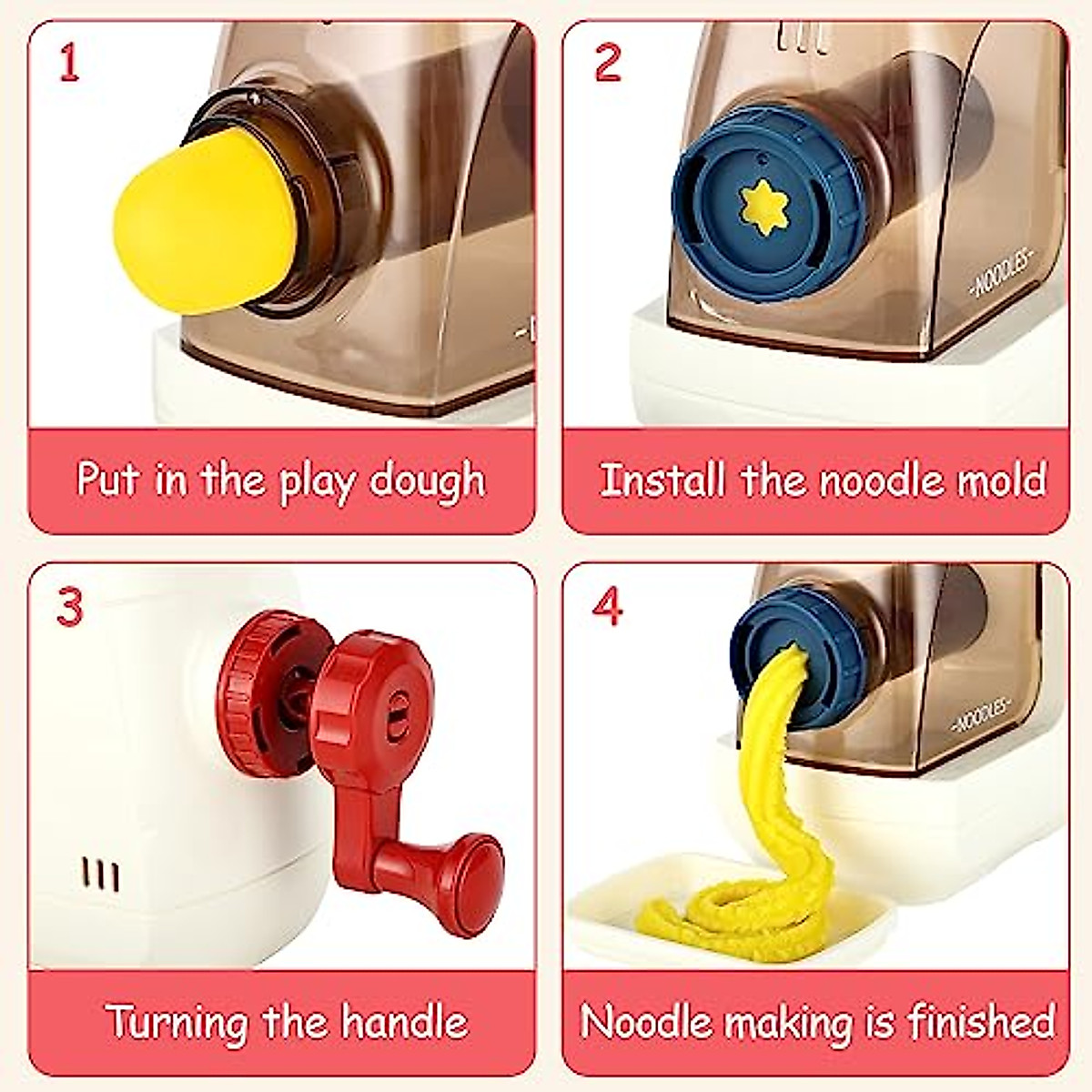 1

Put in the play dough

2

-NOODLES-

Install the noodle mold

3

Turning the handle

4

-NOODLES-

Noodle making is finished