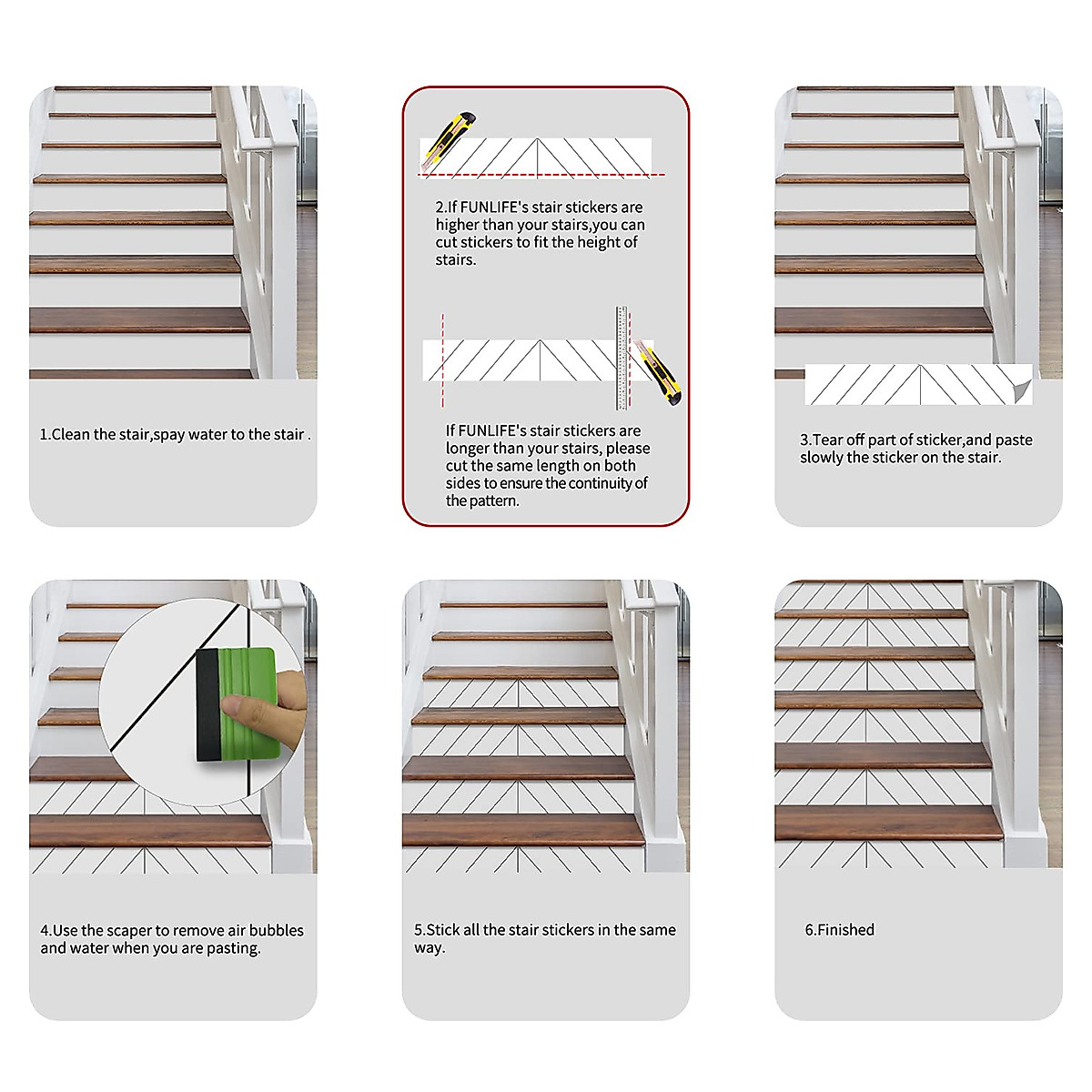 1.Clean the stair,spay water to the stair .

2.If FUNLIFE's stair stickers are higher than your stairs,you can cut stickers to fit the height of stairs.

If FUNLIFE's stair stickers are longer than your stairs, please cut the same length on both sides to ensure the continuity of the pattern.

3.Tear off part of sticker,and paste slowly the sticker on the stair.

4.Use the scaper to remove air bubbles and water when you are pasting.

5.Stick all the stair stickers in the same way.

6.Finished