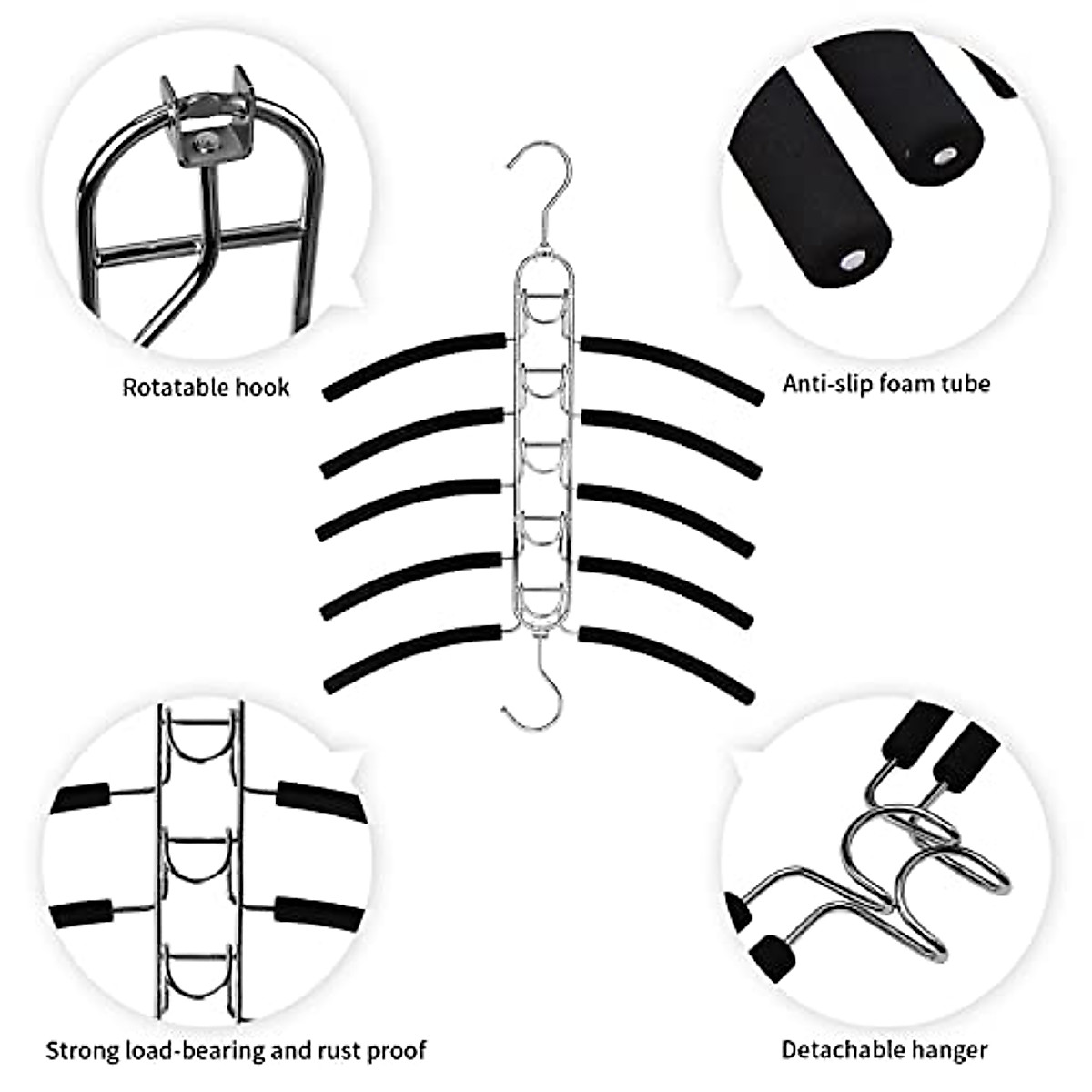 Rotatable hook

Anti-slip foam tube

Strong load-bearing and rust proof

Detachable hanger