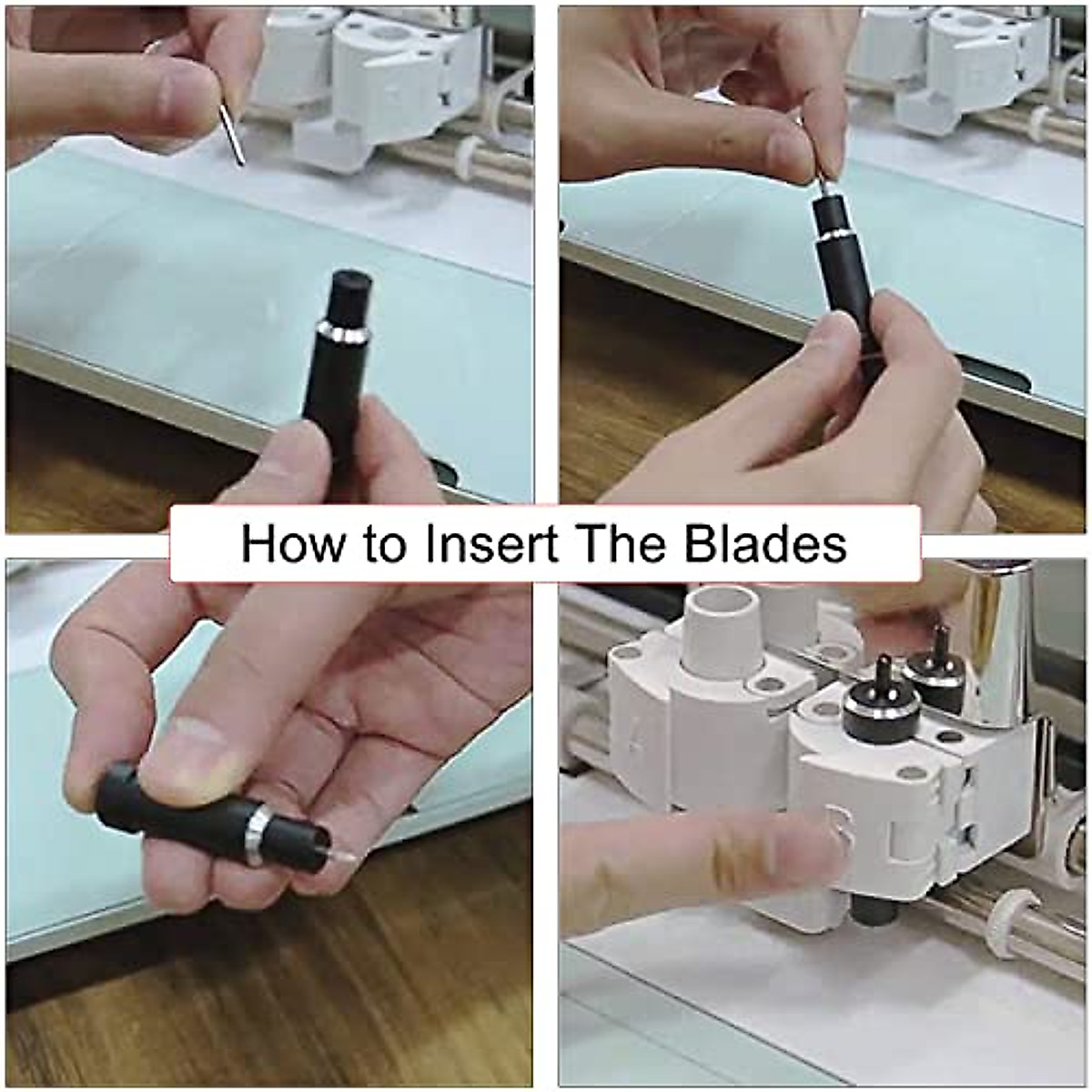 How to Insert The Blades