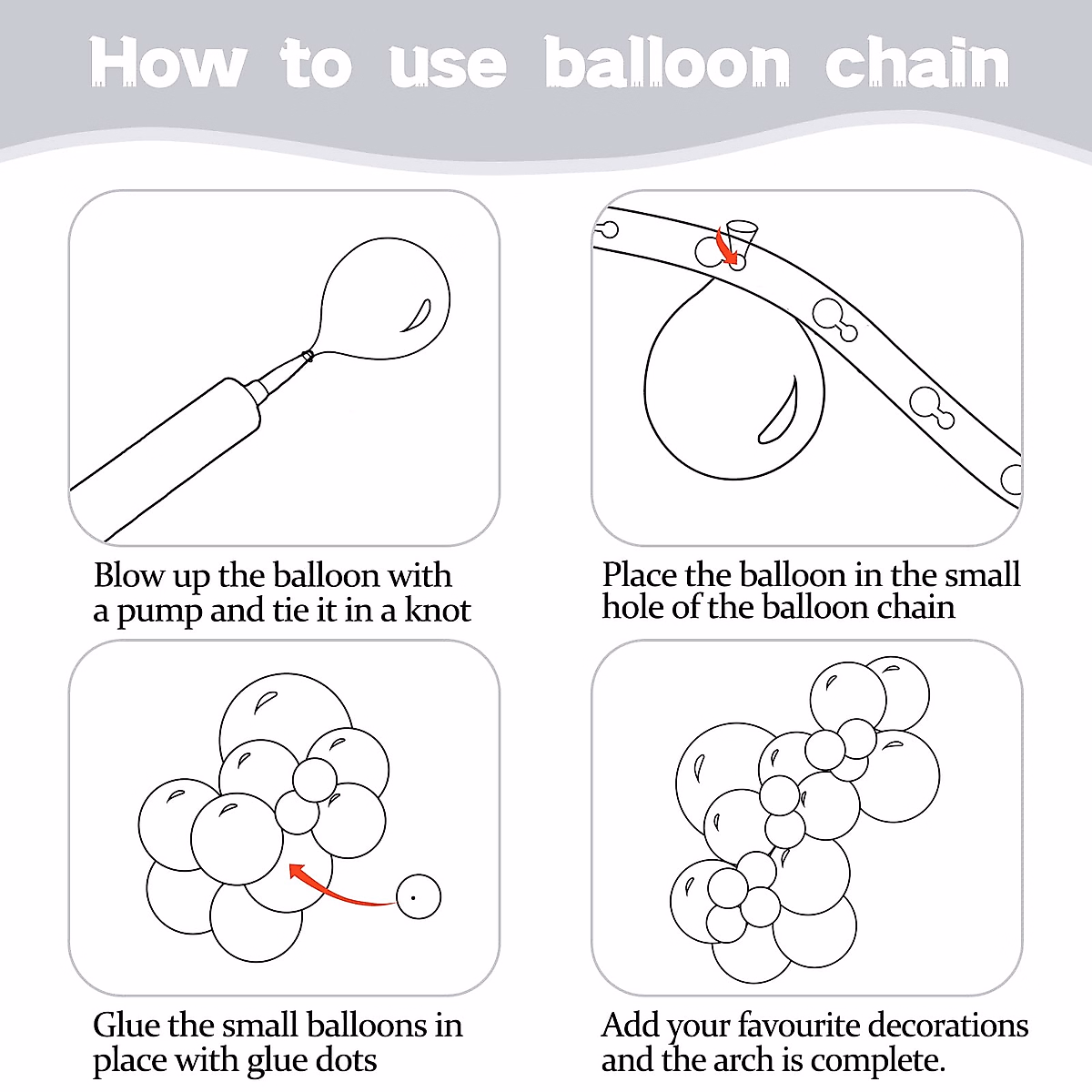 How to use balloon chain

Blow up the balloon with a pump and tie it in a knot

Place the balloon in the small hole of the balloon chain

Glue the small balloons in place with glue dots

Add your favourite decorations and the arch is complete.