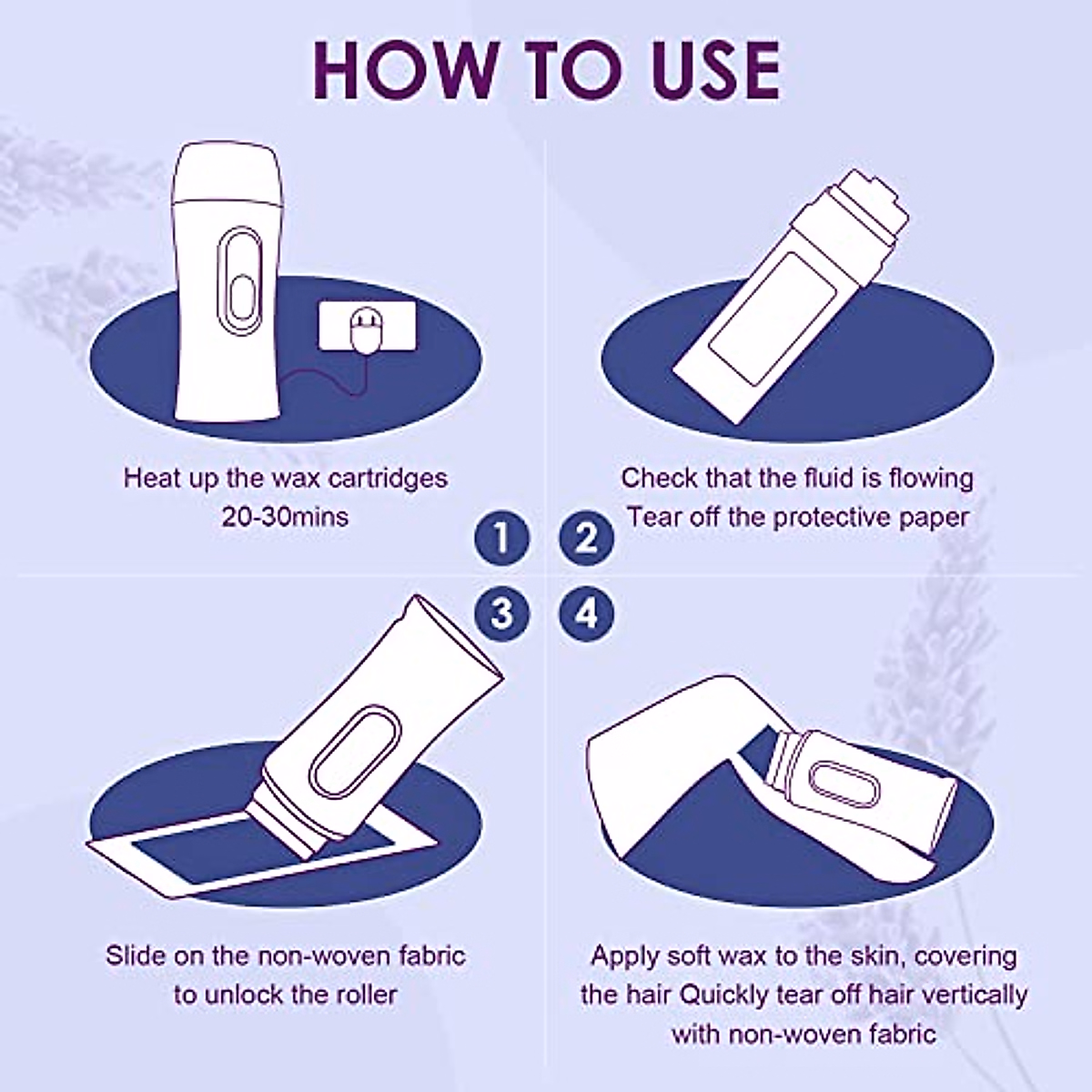 HOW TO USE

Heat up the wax cartridges 20-30mins

Check that the fluid is flowing Tear off the protective paper

1

2

3

4

Slide on the non-woven fabric to unlock the roller

Apply soft wax to the skin, covering the hair Quickly tear off hair vertically with non-woven fabric