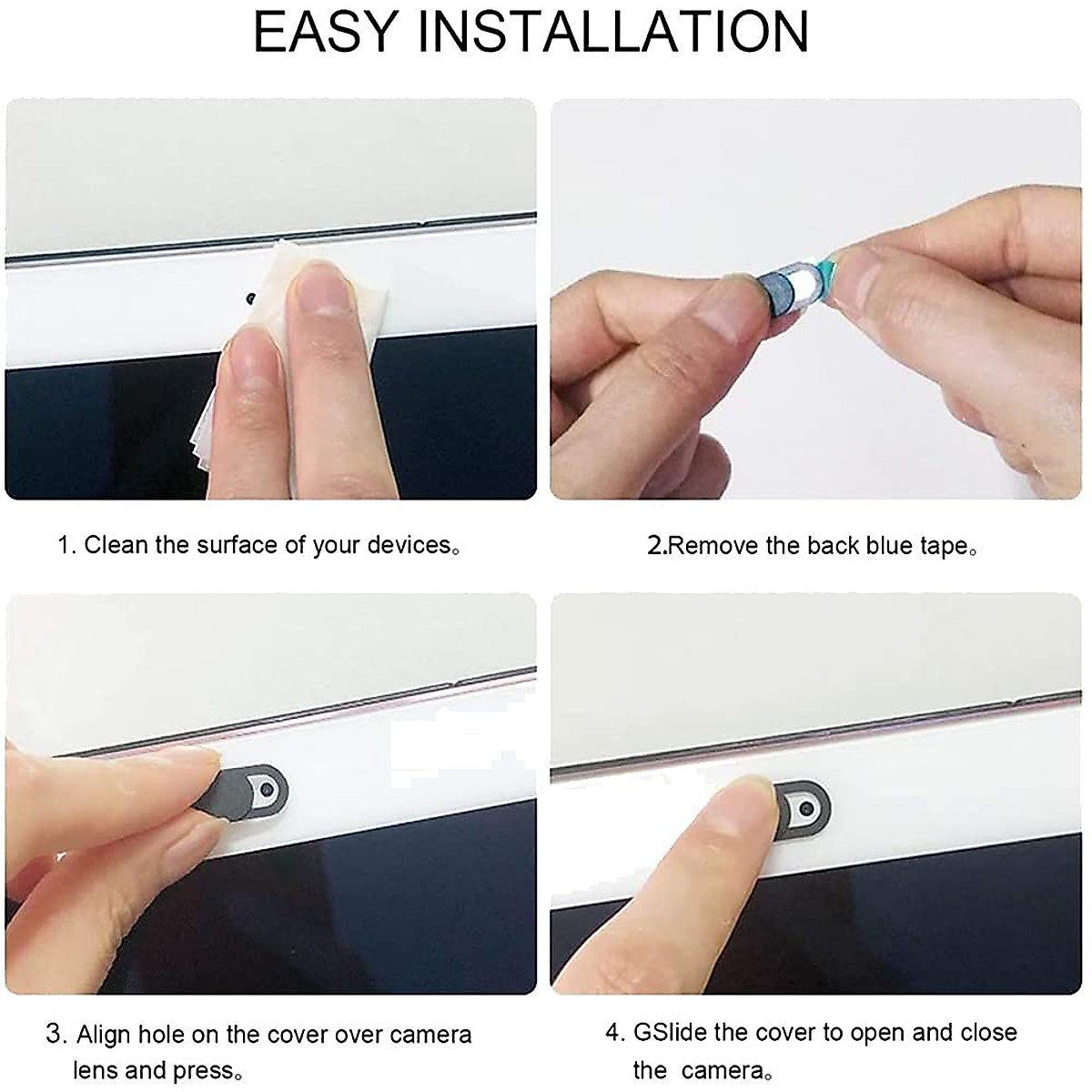 EASY INSTALLATION

1. Clean the surface of your devices。

2.Remove the back blue tape。

3. Align hole on the cover over camera lens and press。

4. GSlide the cover to open and close the camera。