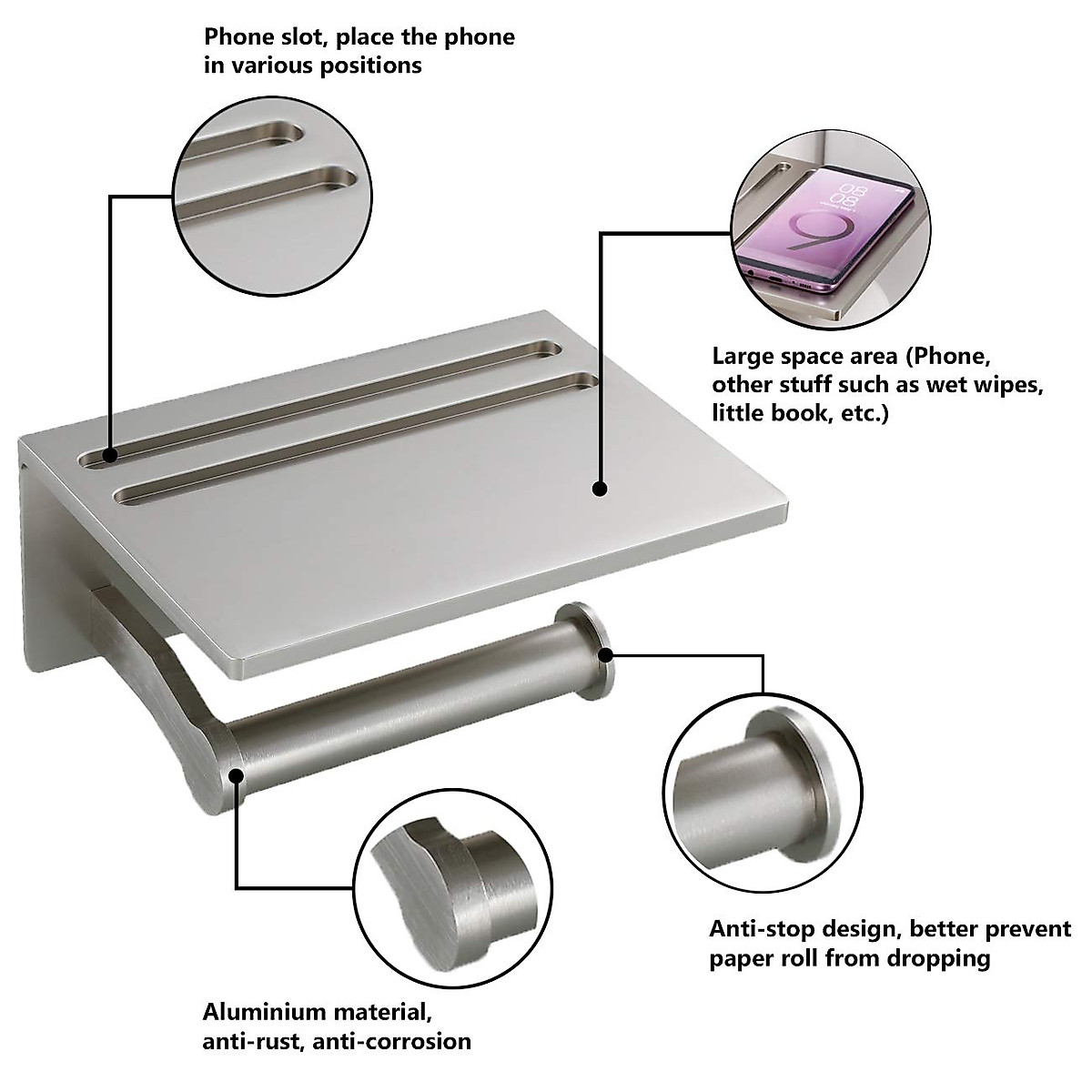 Phone slot, place the phone in various positions

Large space area (Phone, other stuff such as wet wipes, little book, etc.)

Anti-stop design, better prevent paper roll from dropping

Aluminium material, anti-rust, anti-corrosion