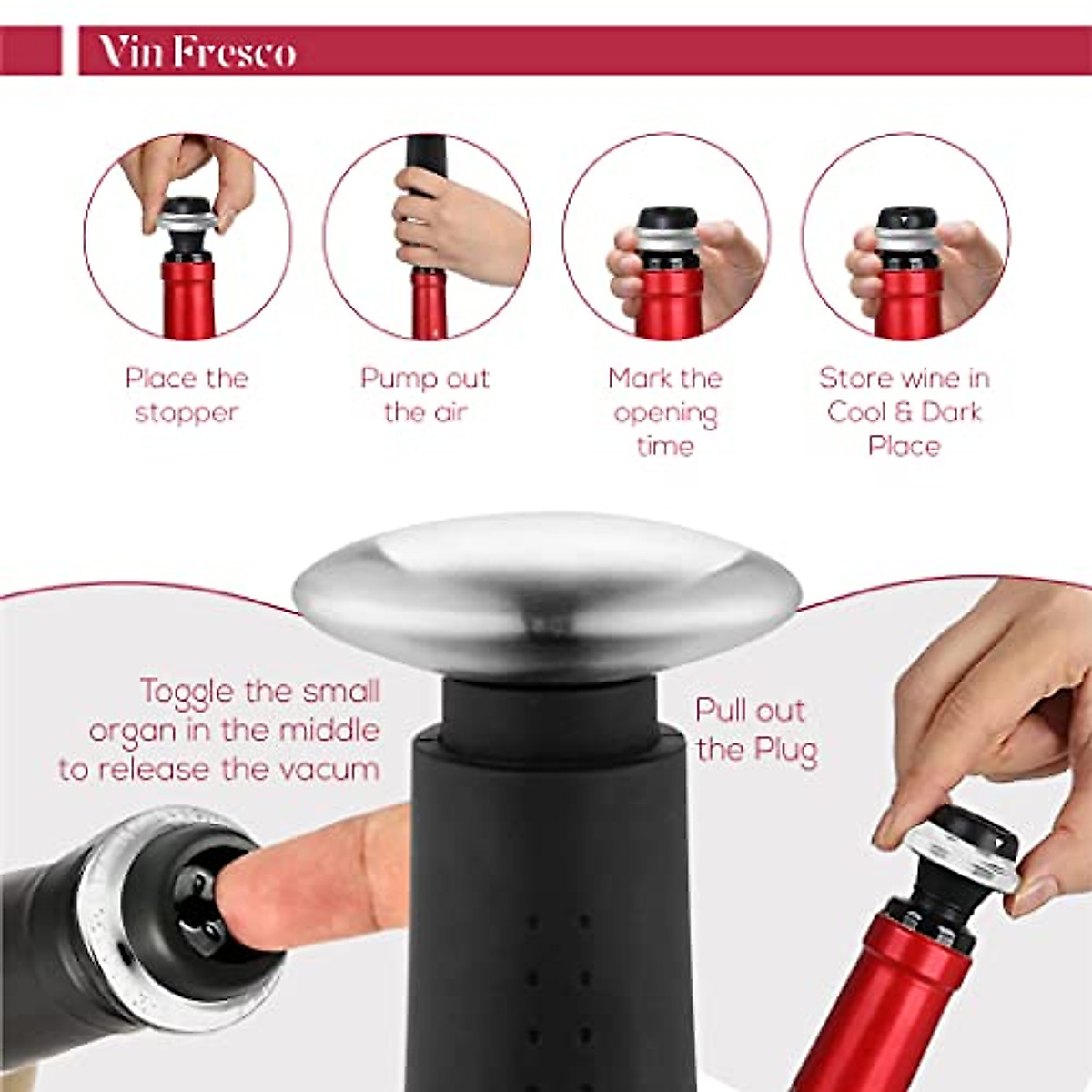 Vin Fresco

Place the stopper

Pump out the air

Mark the opening time

Store wine in Cool & Dark Place

Toggle the small organ in the middle to release the vacum

Pull out the Plug