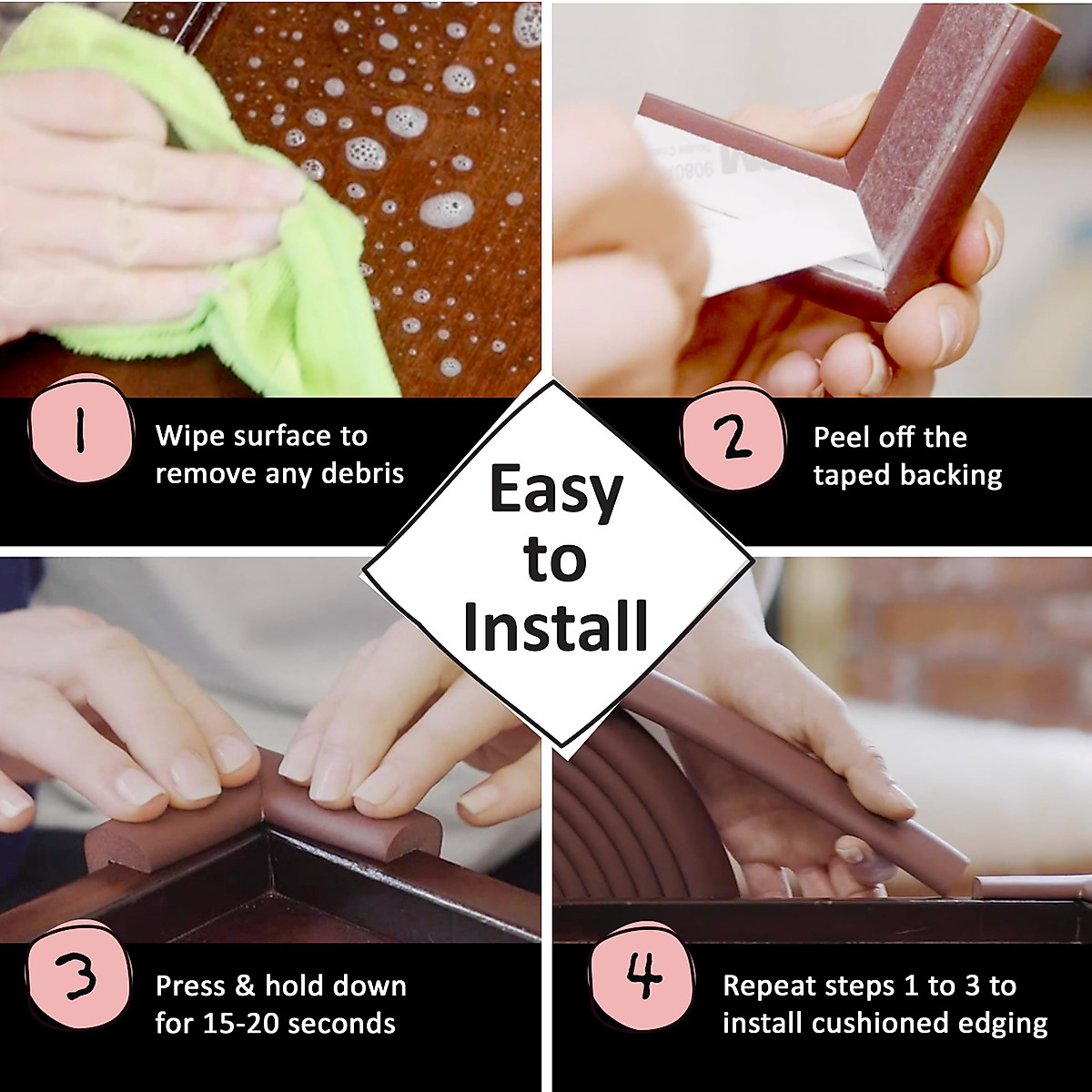 1
Wipe surface to remove any debris

2
Peel off the taped backing

Easy to Install

3
Press & hold down for 15-20 seconds

4
Repeat steps 1 to 3 to install cushioned edging