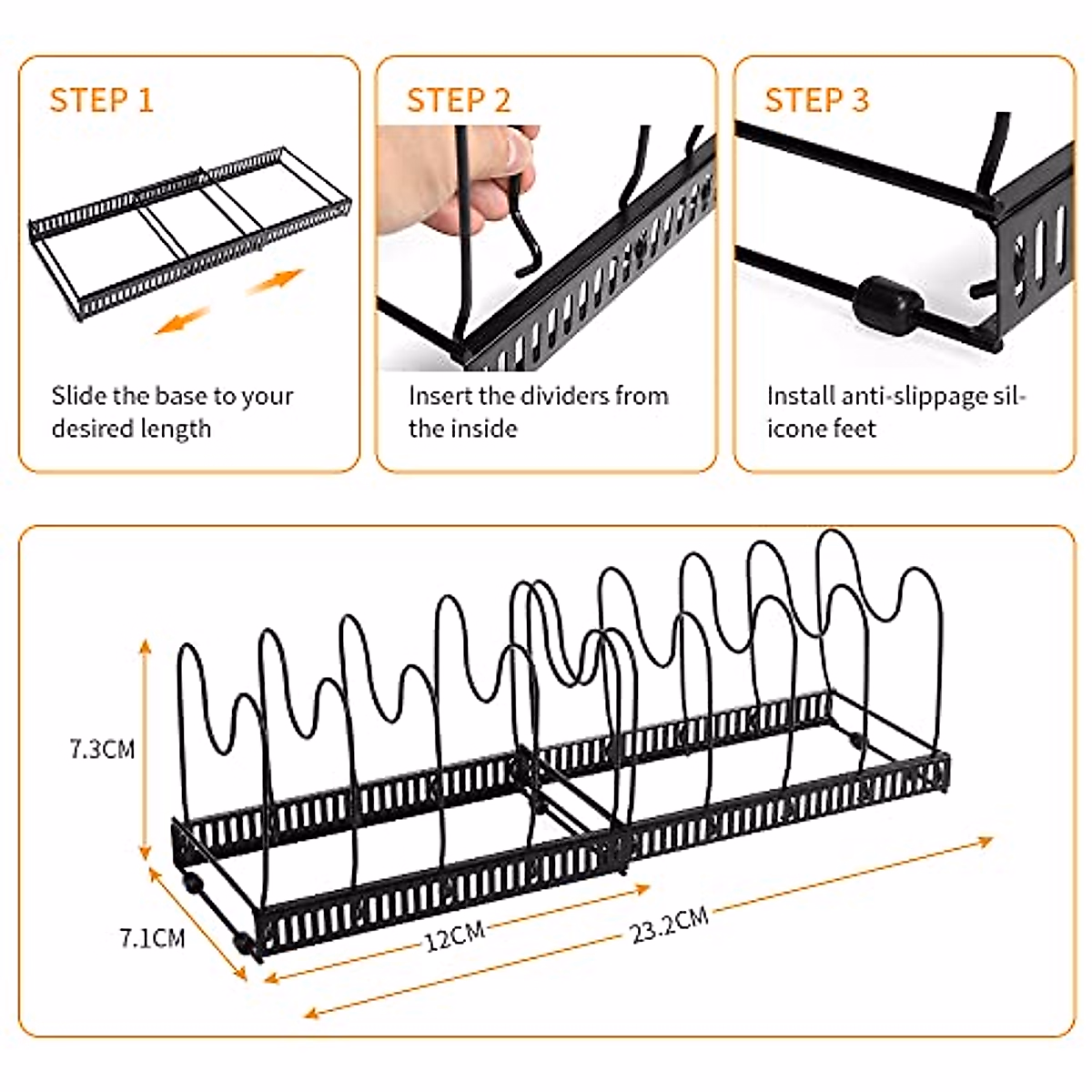 STEP 1

Slide the base to your desired length

STEP 2

Insert the dividers from the inside

STEP 3

Install anti-slippage silicone feet

7.3CM

7.1CM

12CM

23.2CM