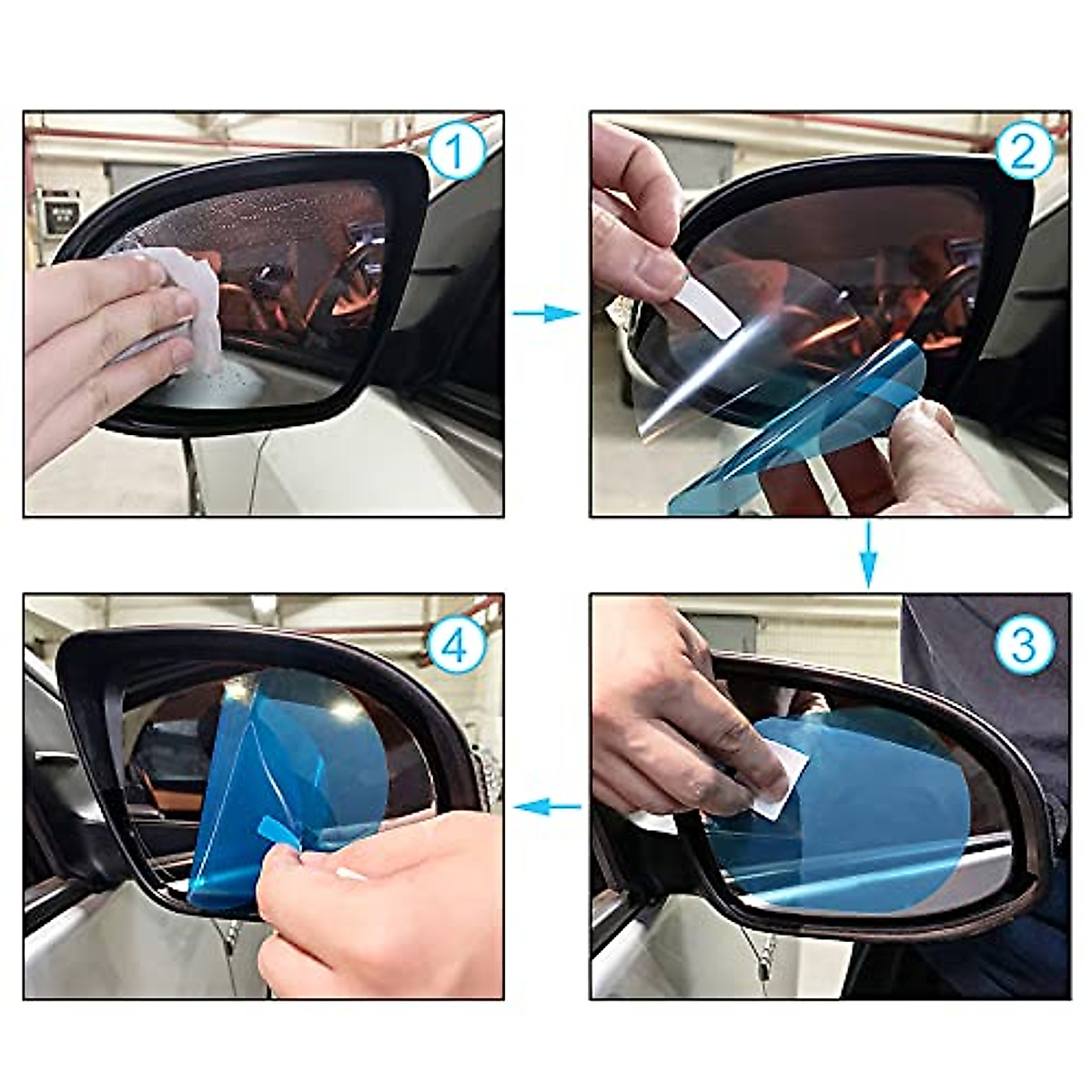 1

2

3

4