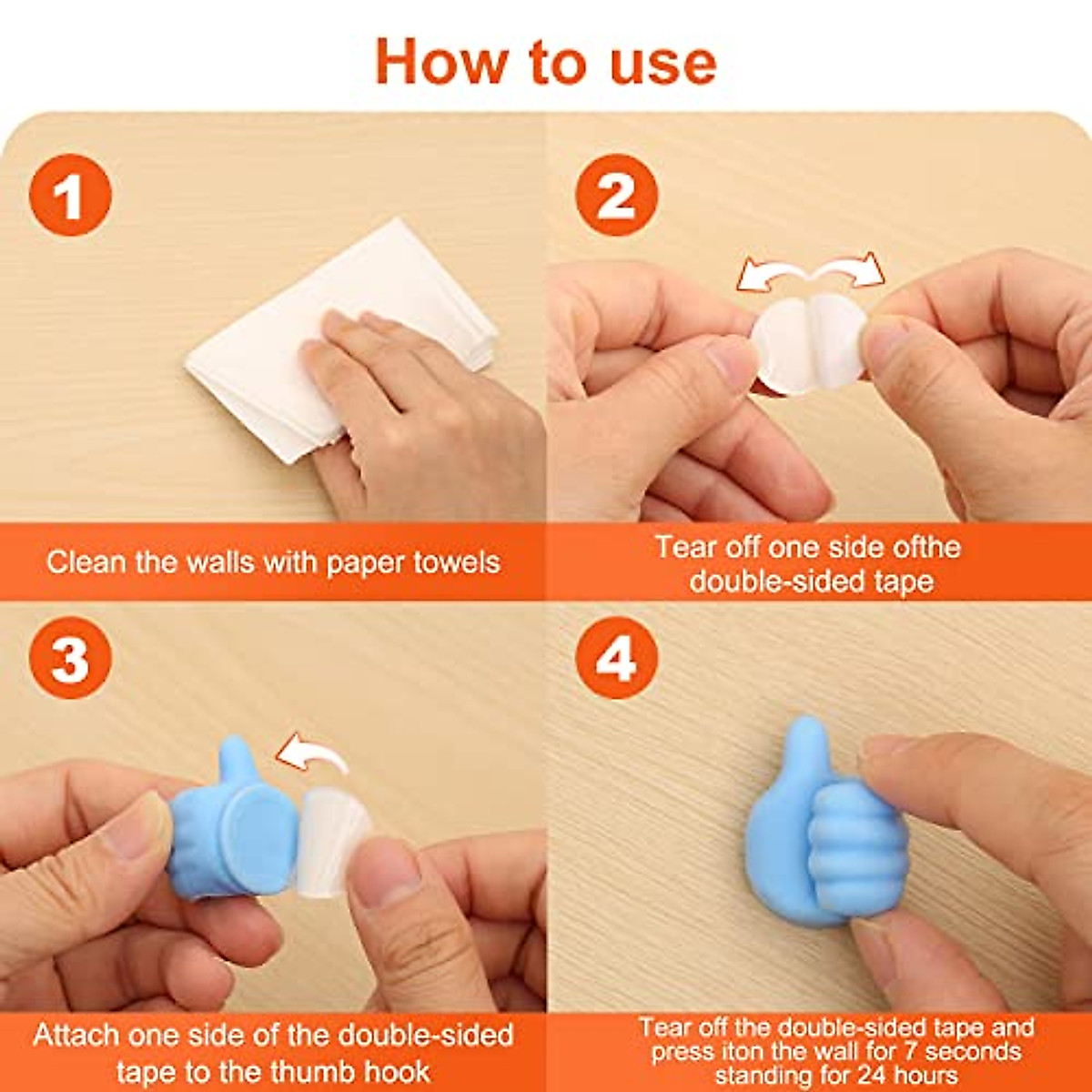 How to use

1

Clean the walls with paper towels

2

Tear off one side ofthe double-sided tape

3

Attach one side of the double-sided tape to the thumb hook

4

Tear off the double-sided tape and press iton the wall for 7 seconds standing for 24 hours