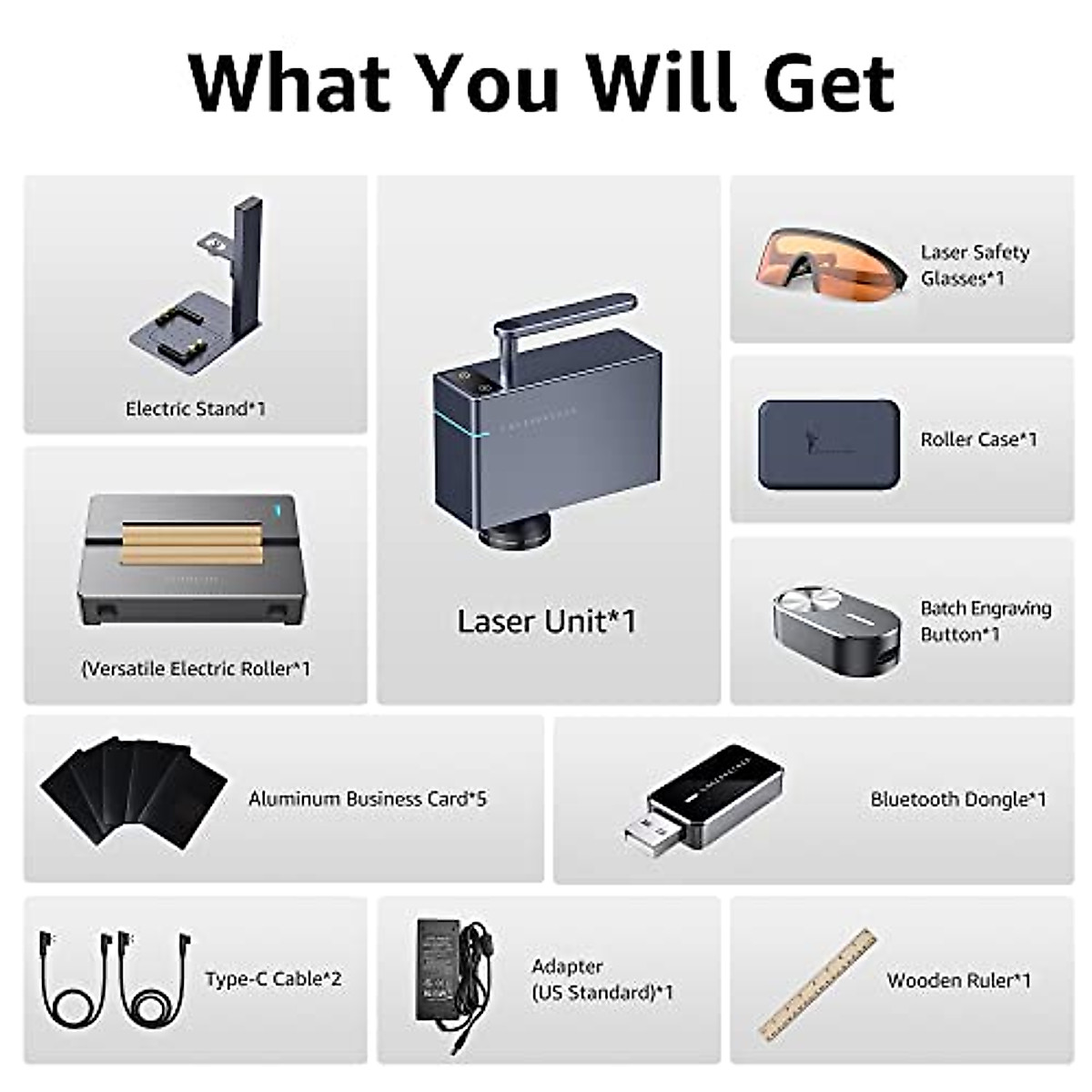 What You Will Get

Electric Stand*1

(Versatile Electric Roller*1

Laser Unit*1

Laser Safety Glasses*1

Roller Case*1

Batch Engraving Button*1

Aluminum Business Card*5

Bluetooth Dongle*1

Type-C Cable*2

Adapter (US Standard)*1

Wooden Ruler*1