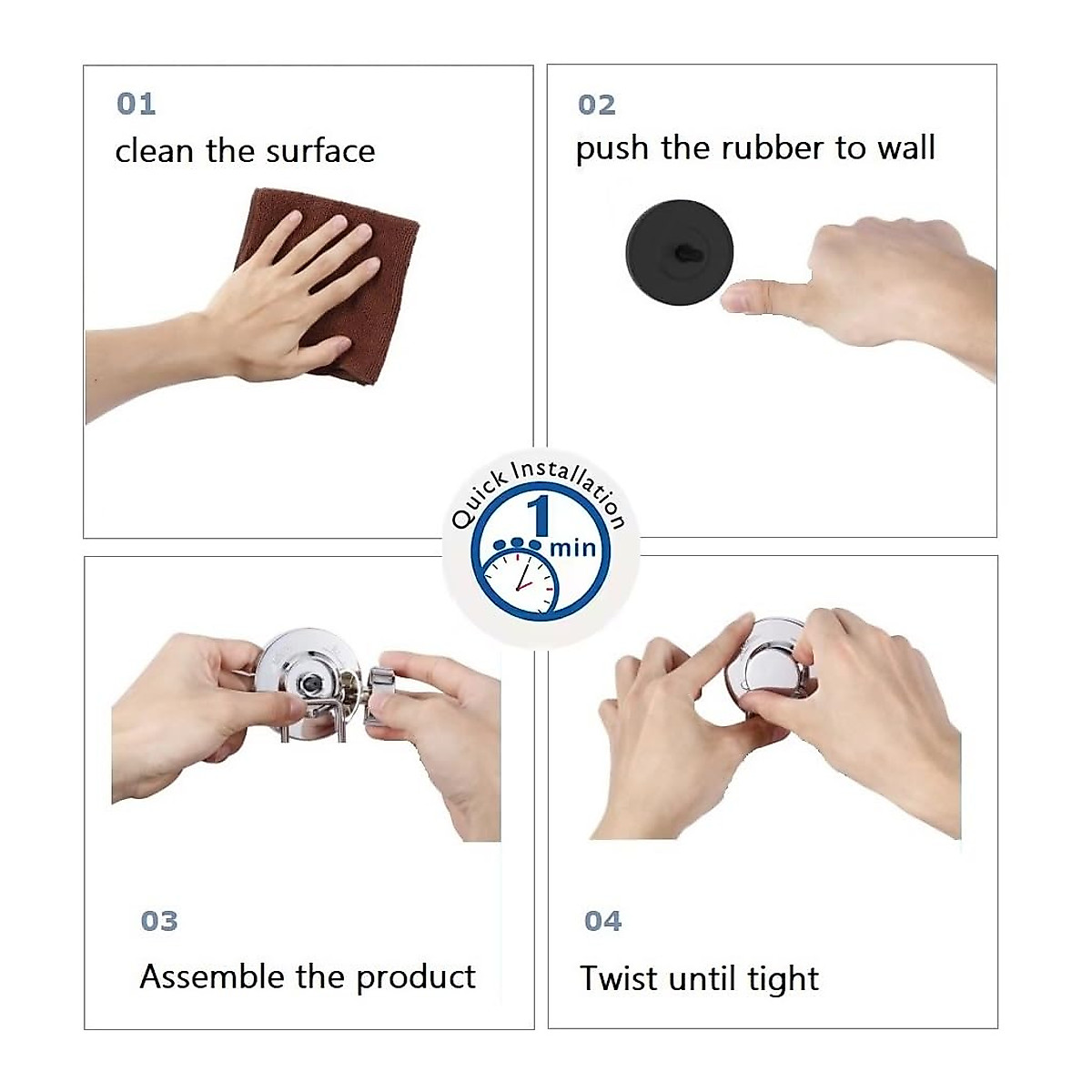 01
clean the surface

02
push the rubber to wall

Quick Installation
1
min

03
Assemble the product

04
Twist until tight