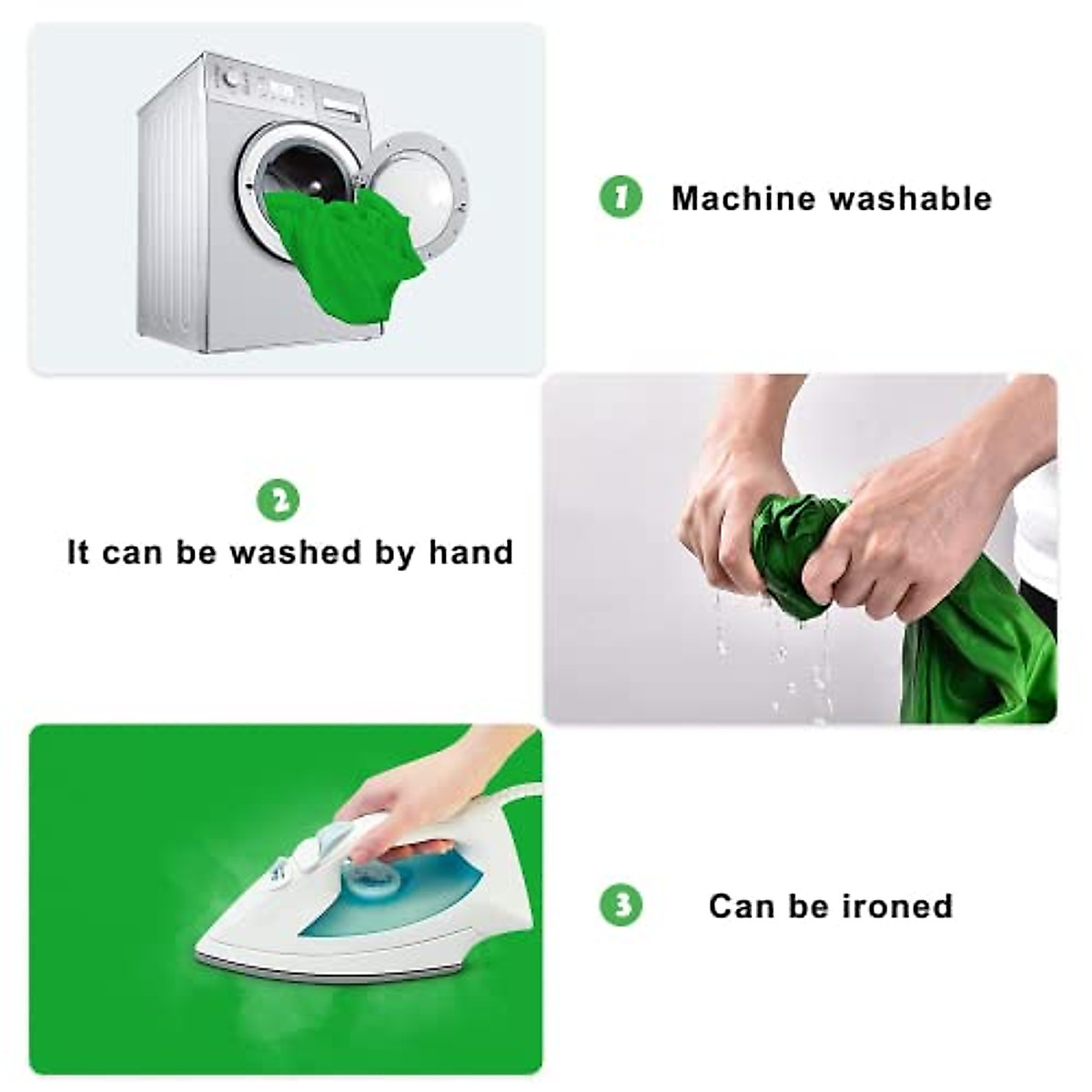 1 Machine washable

2 It can be washed by hand

3 Can be ironed