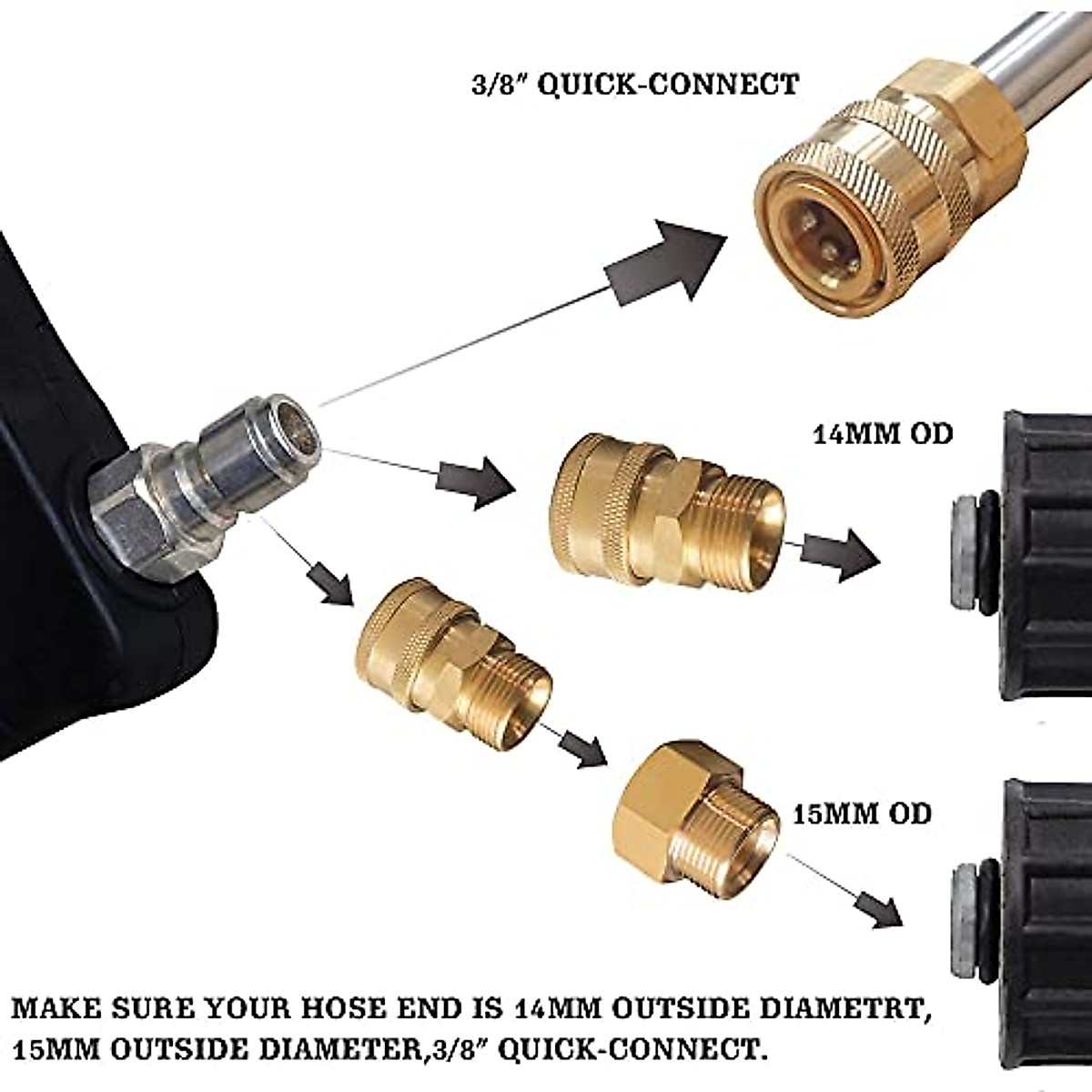 3/8" QUICK-CONNECT

14MM OD

15MM OD

MAKE SURE YOUR HOSE END IS 14MM OUTSIDE DIAMETRT, 15MM OUTSIDE DIAMETER,3/8" QUICK-CONNECT.