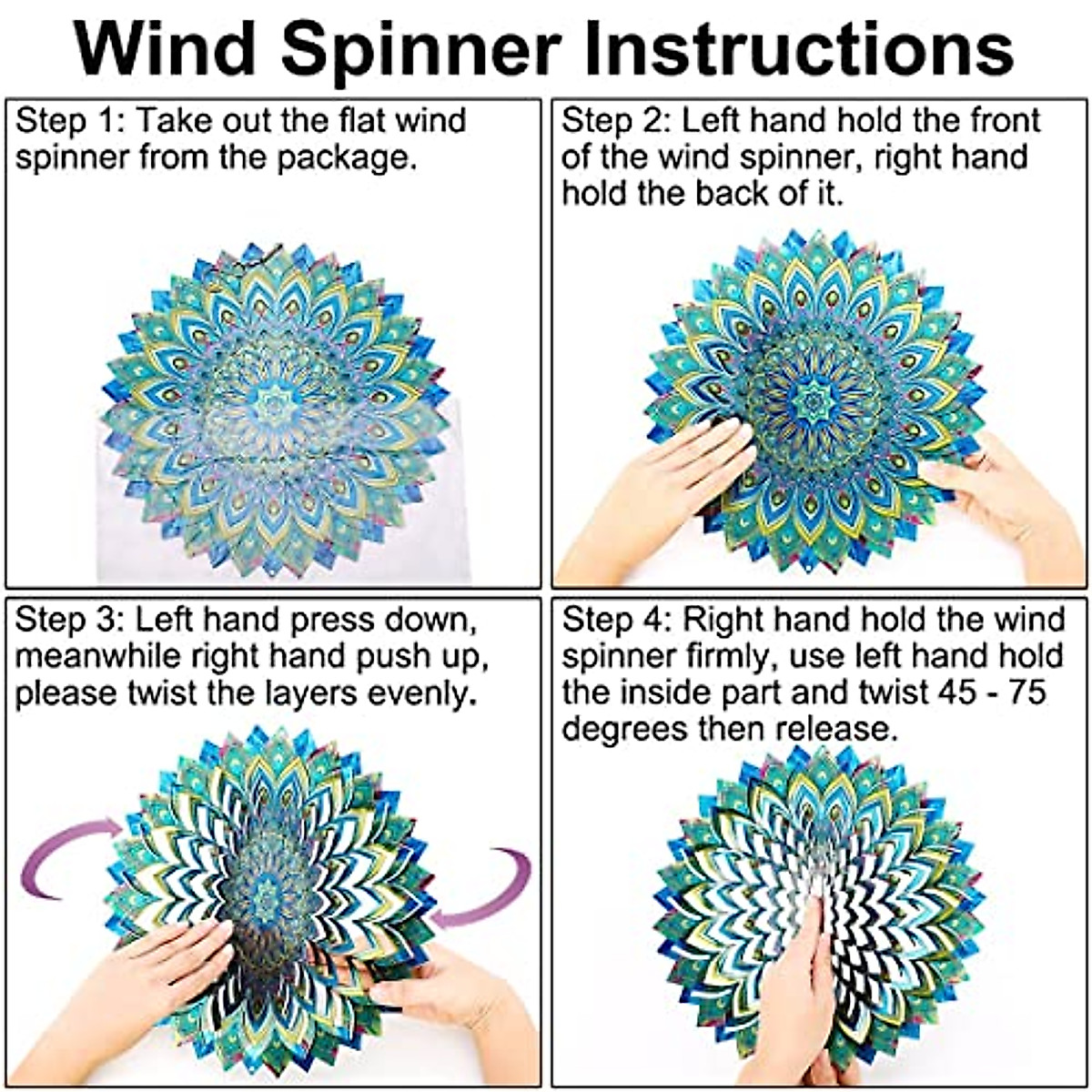 Wind Spinner Instructions

Step 1: Take out the flat wind spinner from the package.

Step 2: Left hand hold the front of the wind spinner, right hand hold the back of it.

Step 3: Left hand press down, meanwhile right hand push up, please twist the layers evenly.

Step 4: Right hand hold the wind spinner firmly, use left hand hold the inside part and twist 45 - 75 degrees then release.