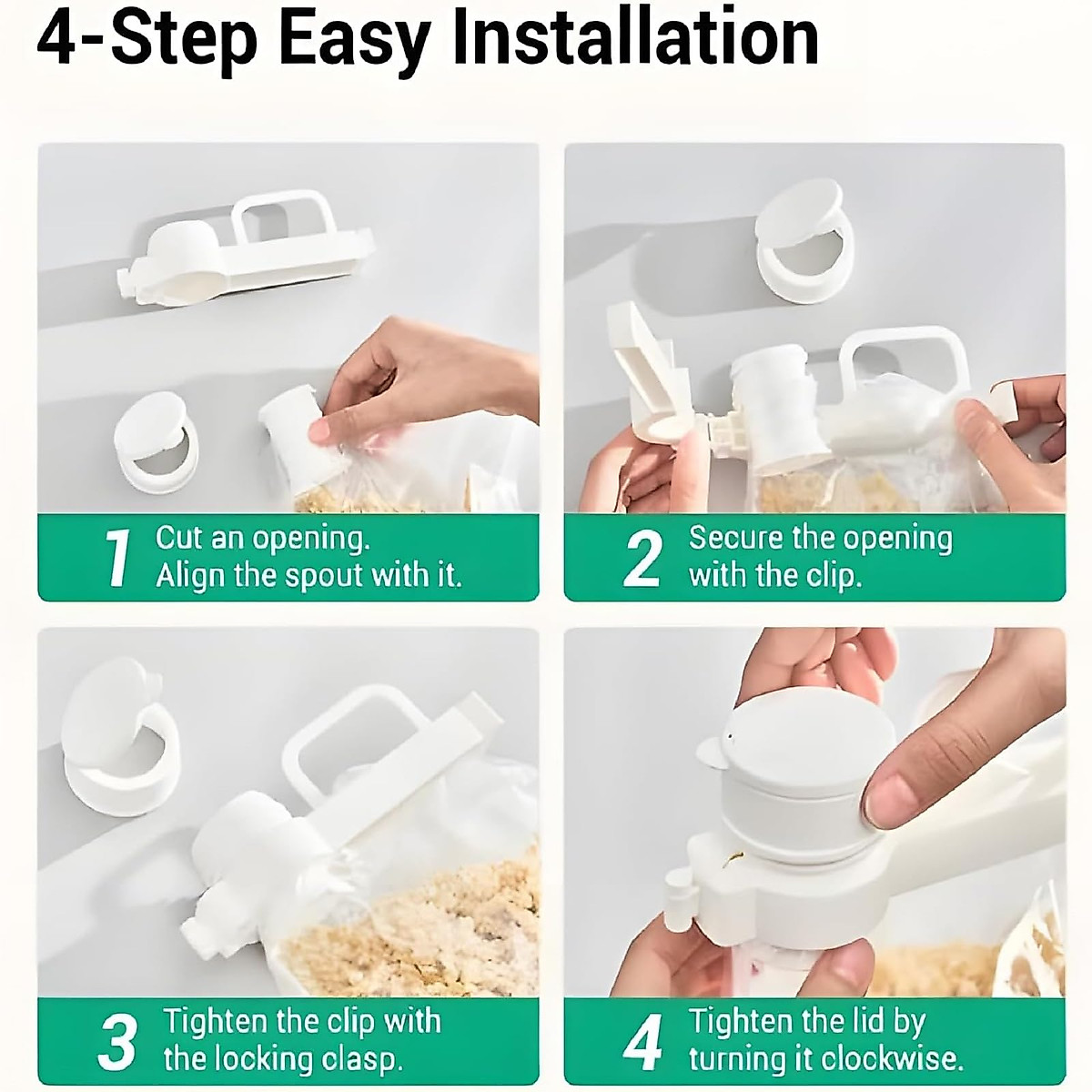 4-Step Easy Installation

1 Cut an opening. Align the spout with it.

2 Secure the opening with the clip.

3 Tighten the clip with the locking clasp.

4 Tighten the lid by turning it clockwise.