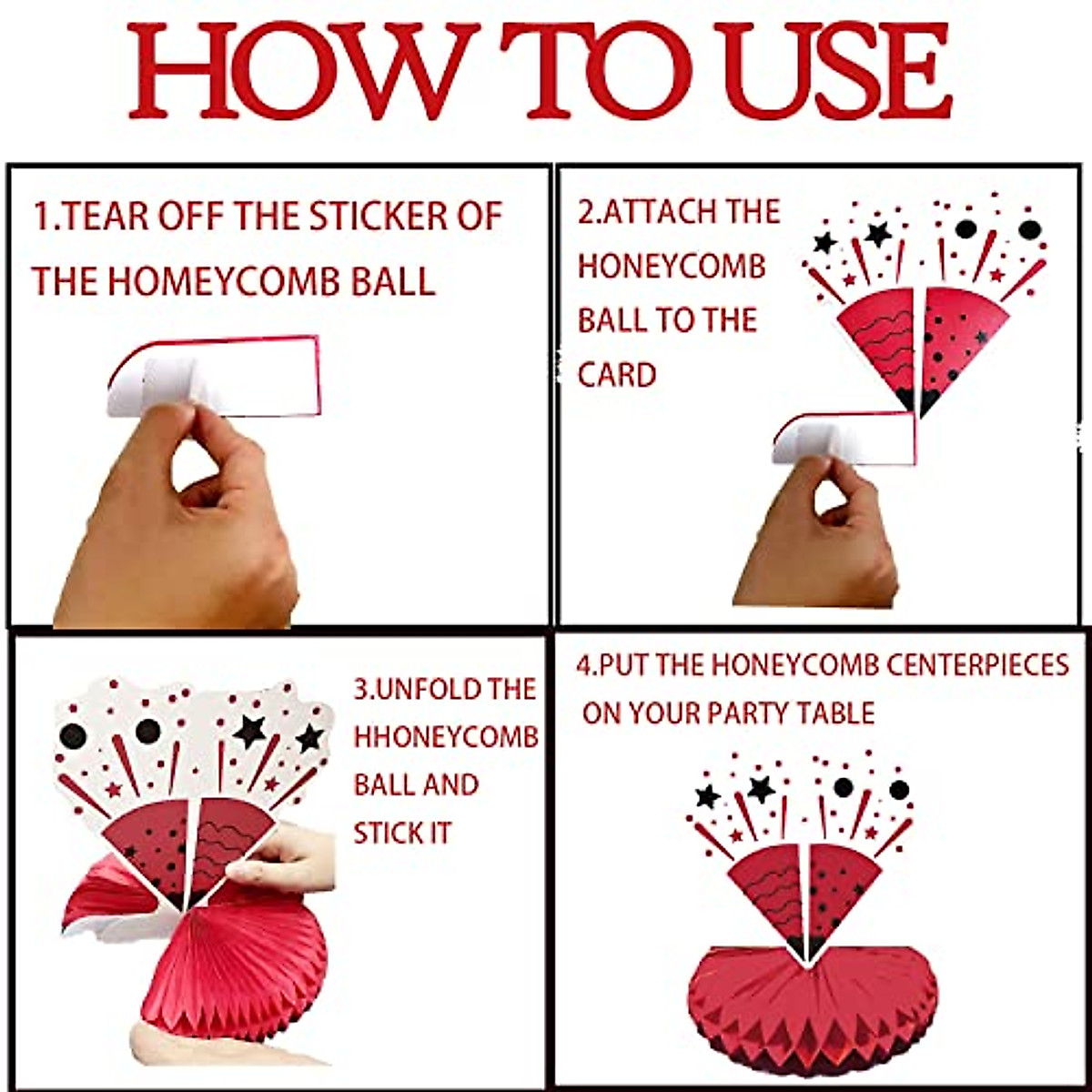 HOW TO USE

1.TEAR OFF THE STICKER OF THE HOMEYCOMB BALL

2.ATTACH THE HONEYCOMB BALL TO THE CARD

3.UNFOLD THE HHONEYCOMB BALL AND STICK IT

4.PUT THE HONEYCOMB CENTERPIECES ON YOUR PARTY TABLE