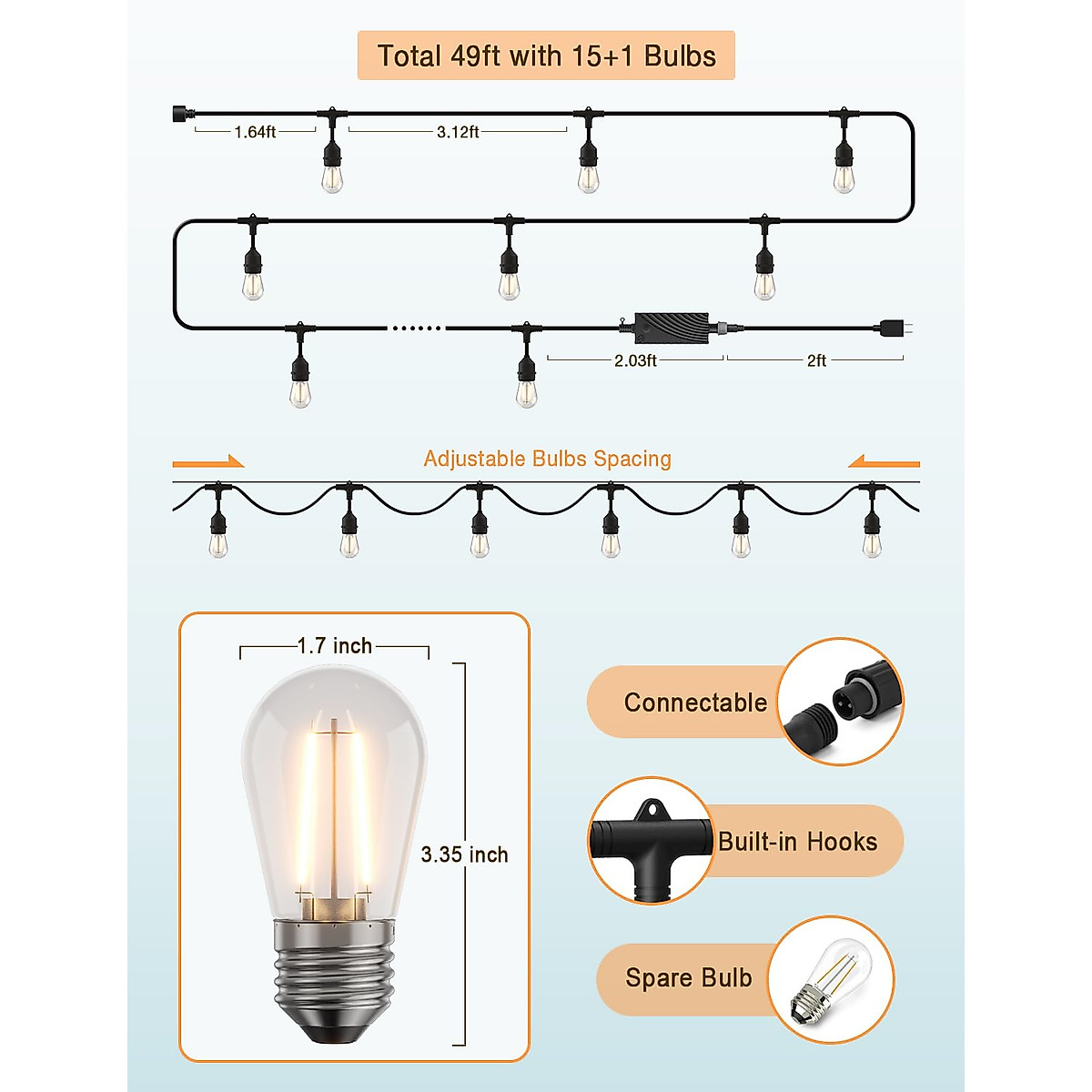 Total 49ft with 15+1 Bulbs

1.64ft

3.12ft

2.03ft

2ft

Adjustable Bulbs Spacing

1.7 inch

3.35 inch

Connectable

Built-in Hooks

Spare Bulb