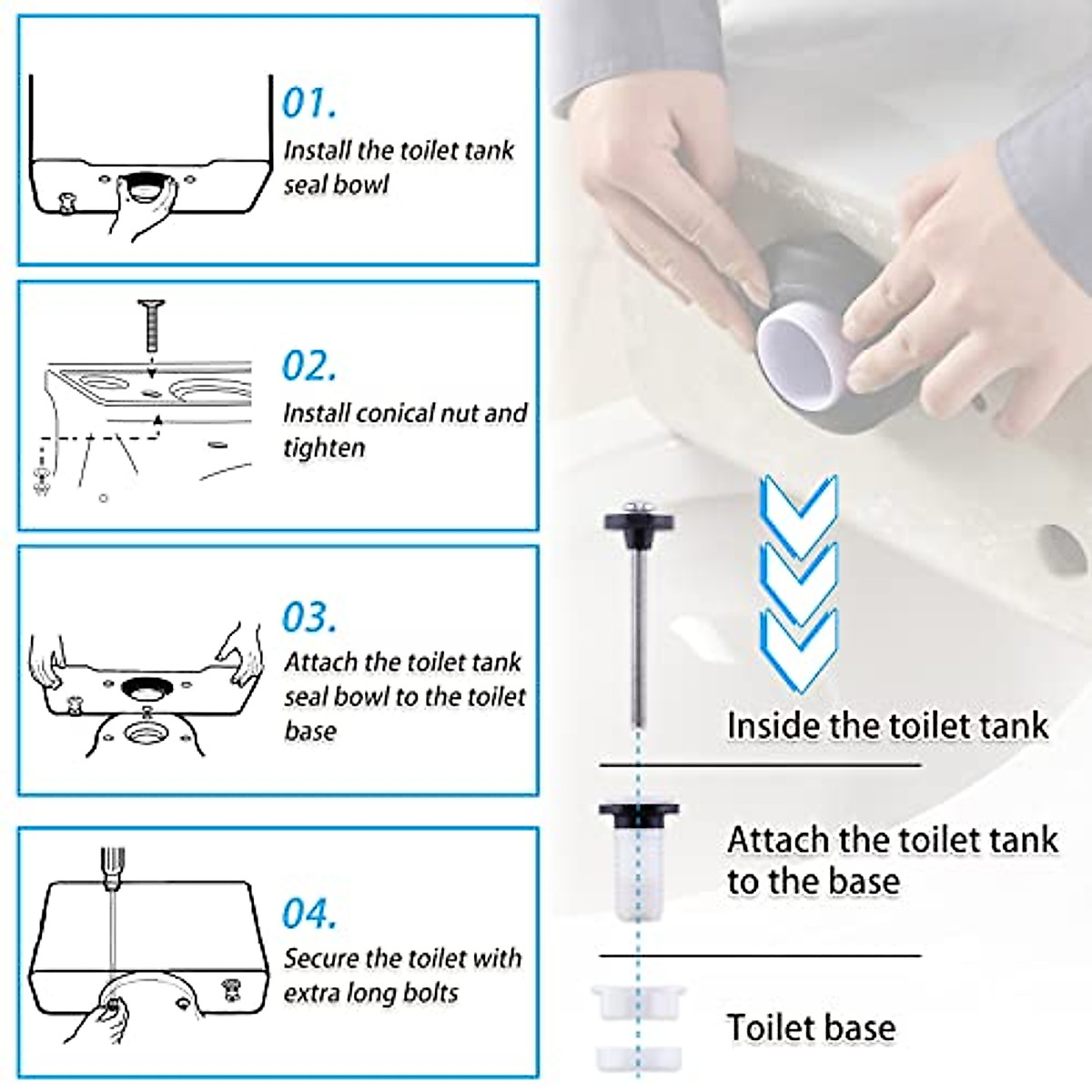 01.
Install the toilet tank seal bowl

02.
Install conical nut and tighten

03.
Attach the toilet tank seal bowl to the toilet base

04.
Secure the toilet with extra long bolts

Inside the toilet tank

Attach the toilet tank to the base

Toilet base