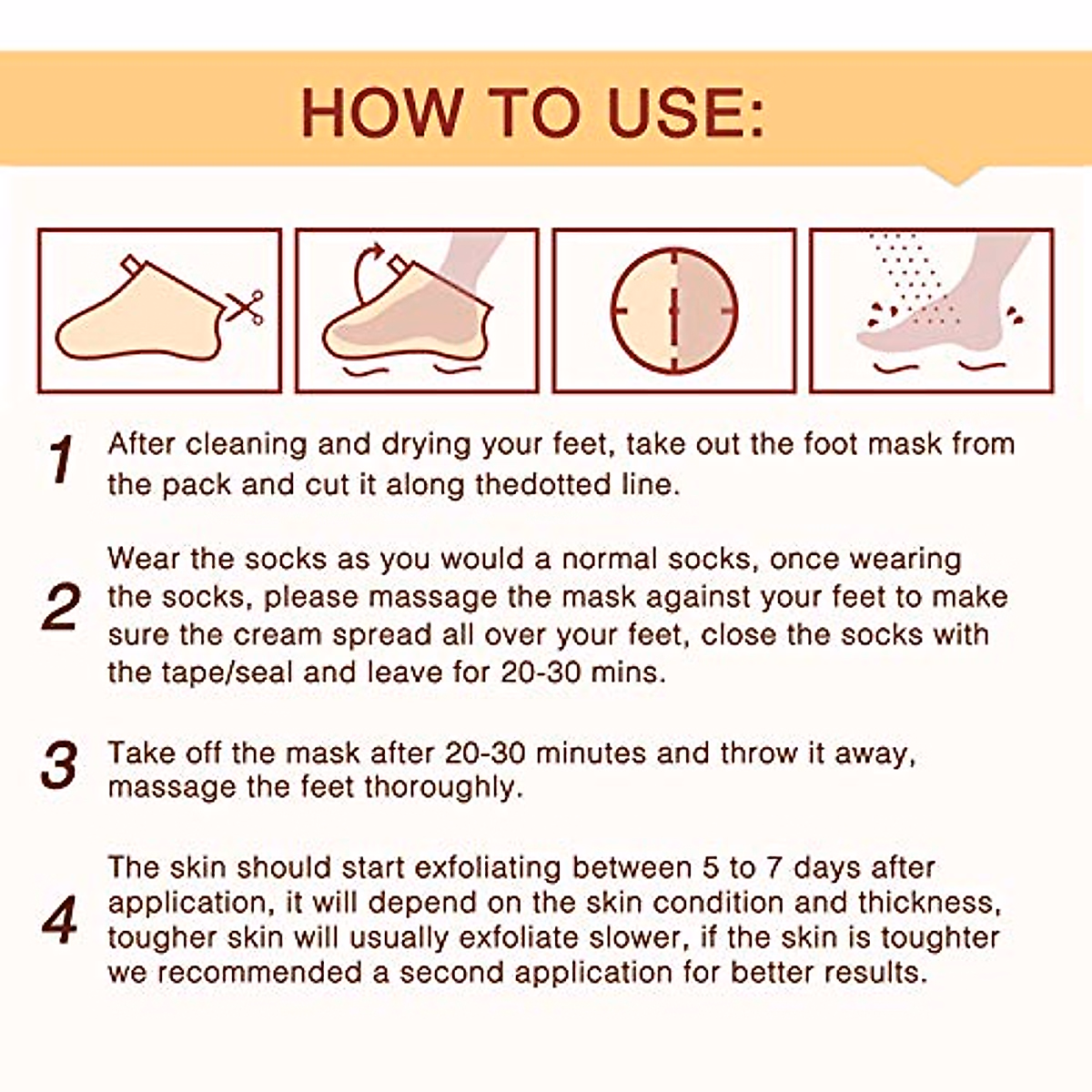 HOW TO USE:

1 After cleaning and drying your feet, take out the foot mask from the pack and cut it along thedotted line.

2 Wear the socks as you would a normal socks, once wearing the socks, please massage the mask against your feet to make sure the cream spread all over your feet, close the socks with the tape/seal and leave for 20-30 mins.

3 Take off the mask after 20-30 minutes and throw it away, massage the feet thoroughly.

4 The skin should start exfoliating between 5 to 7 days after application, it will depend on the skin condition and thickness, tougher skin will usually exfoliate slower, if the skin is toughter we recommended a second application for better results.