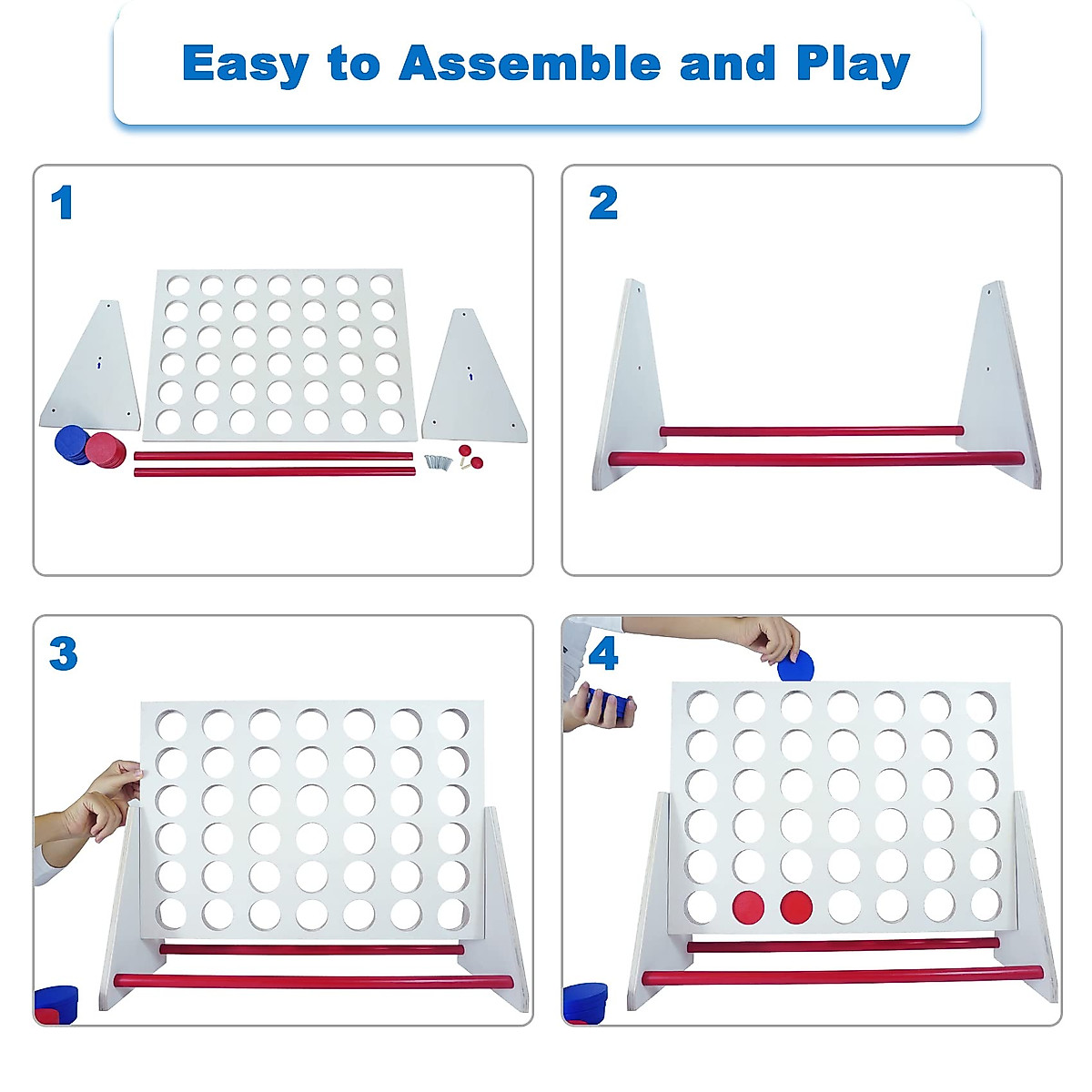 Easy to Assemble and Play

1

2

3

4