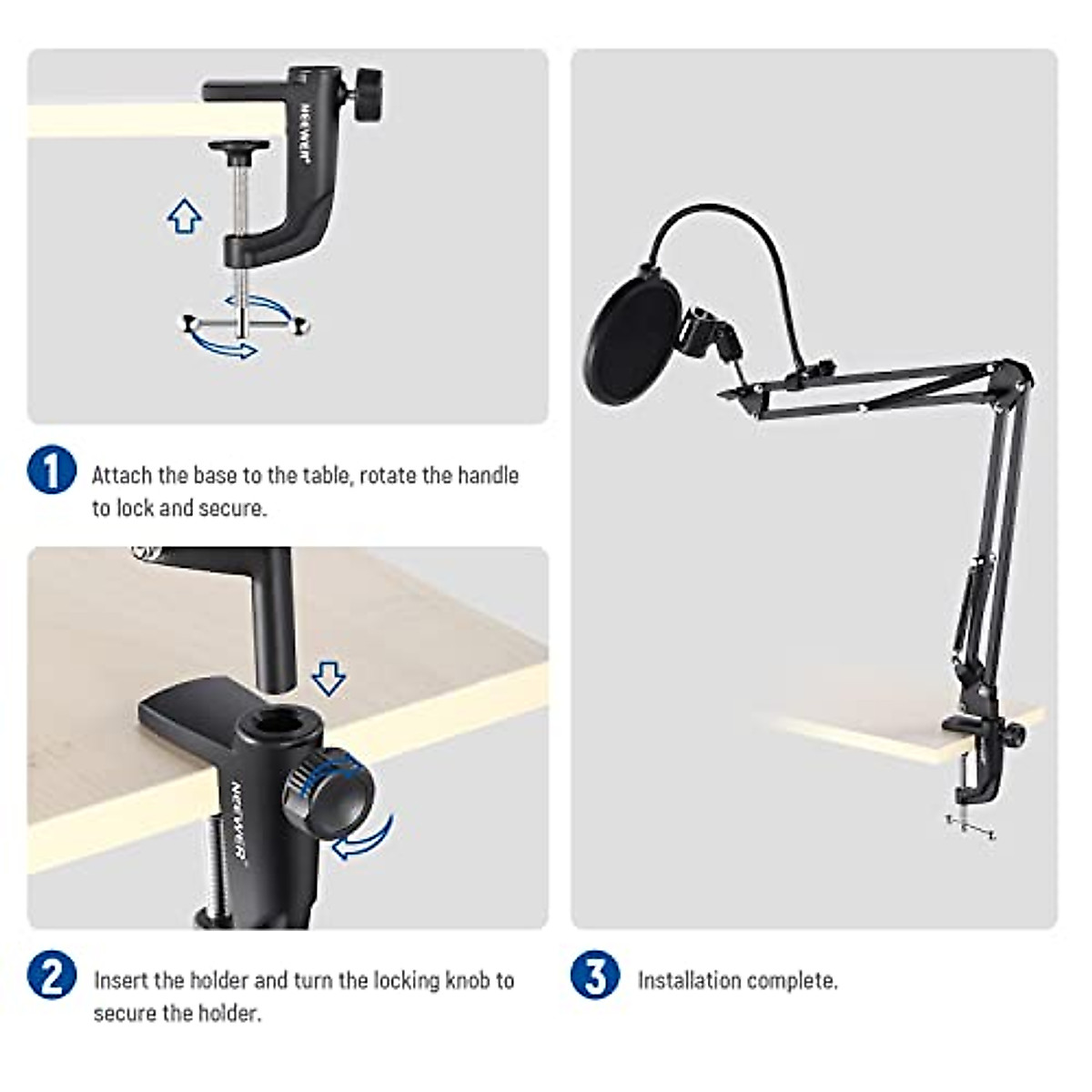 NEEWER

1 Attach the base to the table, rotate the handle to lock and secure.

NEEWER

2 Insert the holder and turn the locking knob to secure the holder.

3 Installation complete.