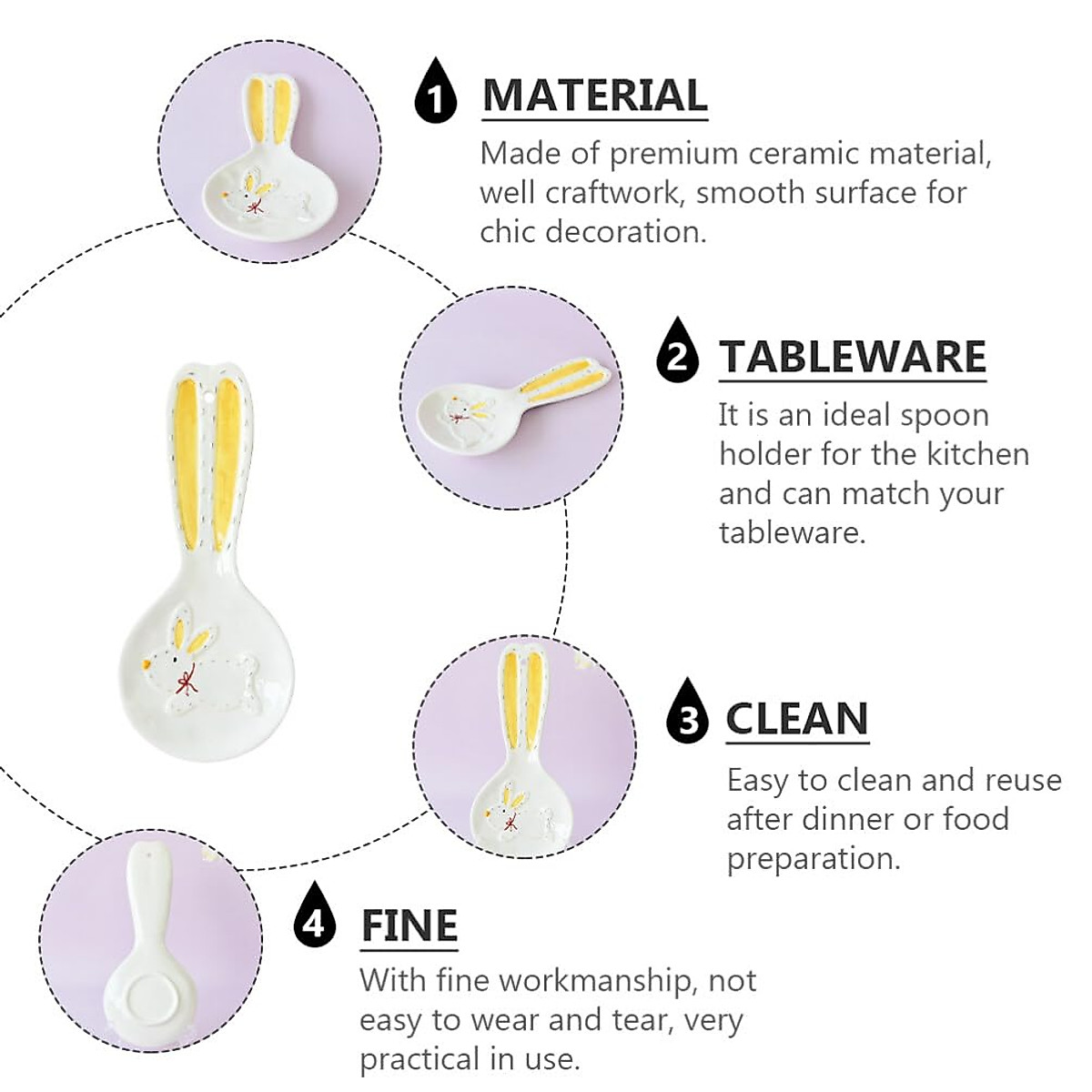 1 MATERIAL

Made of premium ceramic material, well craftwork, smooth surface for chic decoration.

2 TABLEWARE

It is an ideal spoon holder for the kitchen and can match your tableware.

3 CLEAN

Easy to clean and reuse after dinner or food preparation.

4 FINE

With fine workmanship, not easy to wear and tear, very practical in use.