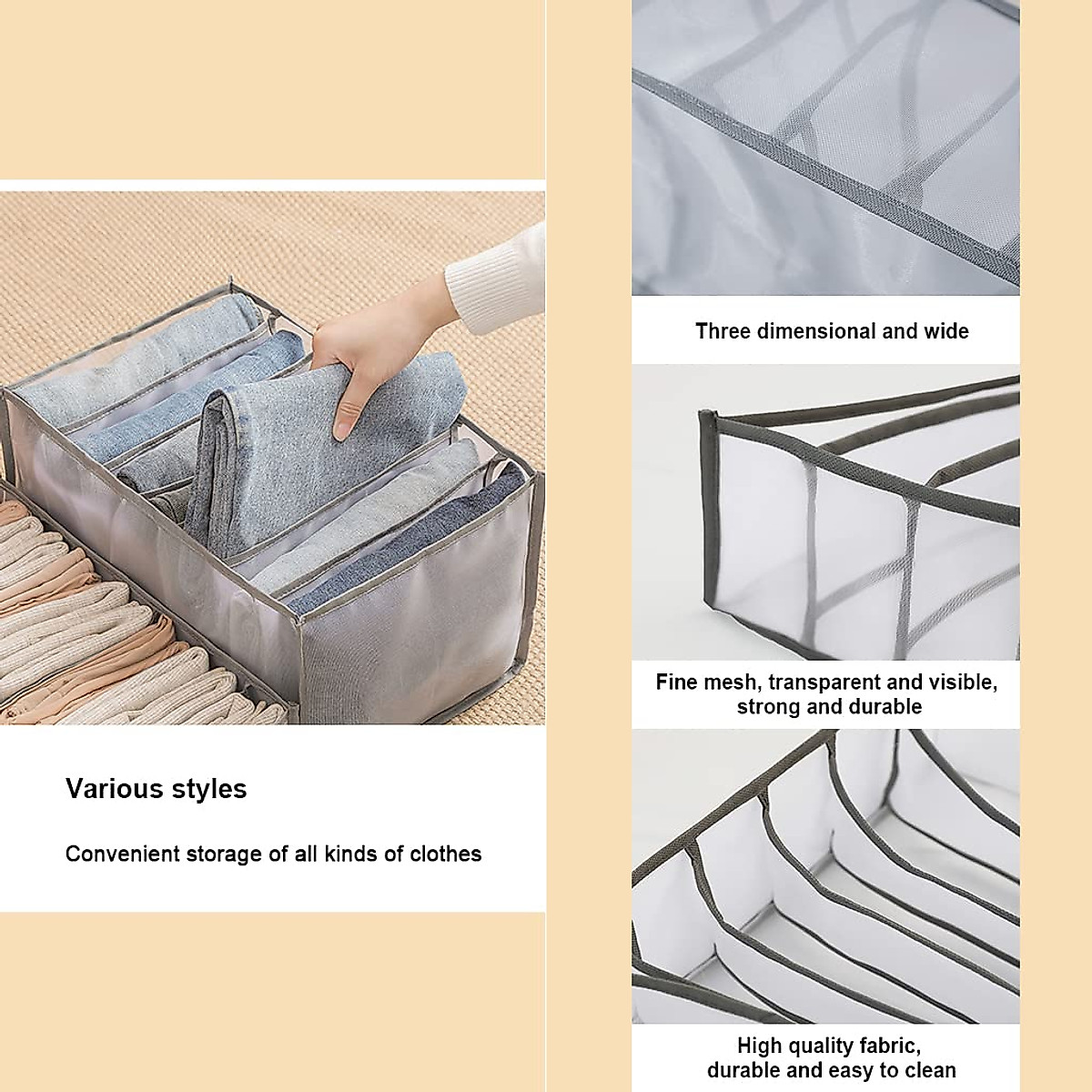 Various styles

Convenient storage of all kinds of clothes

Three dimensional and wide

Fine mesh, transparent and visible, strong and durable

High quality fabric, durable and easy to clean