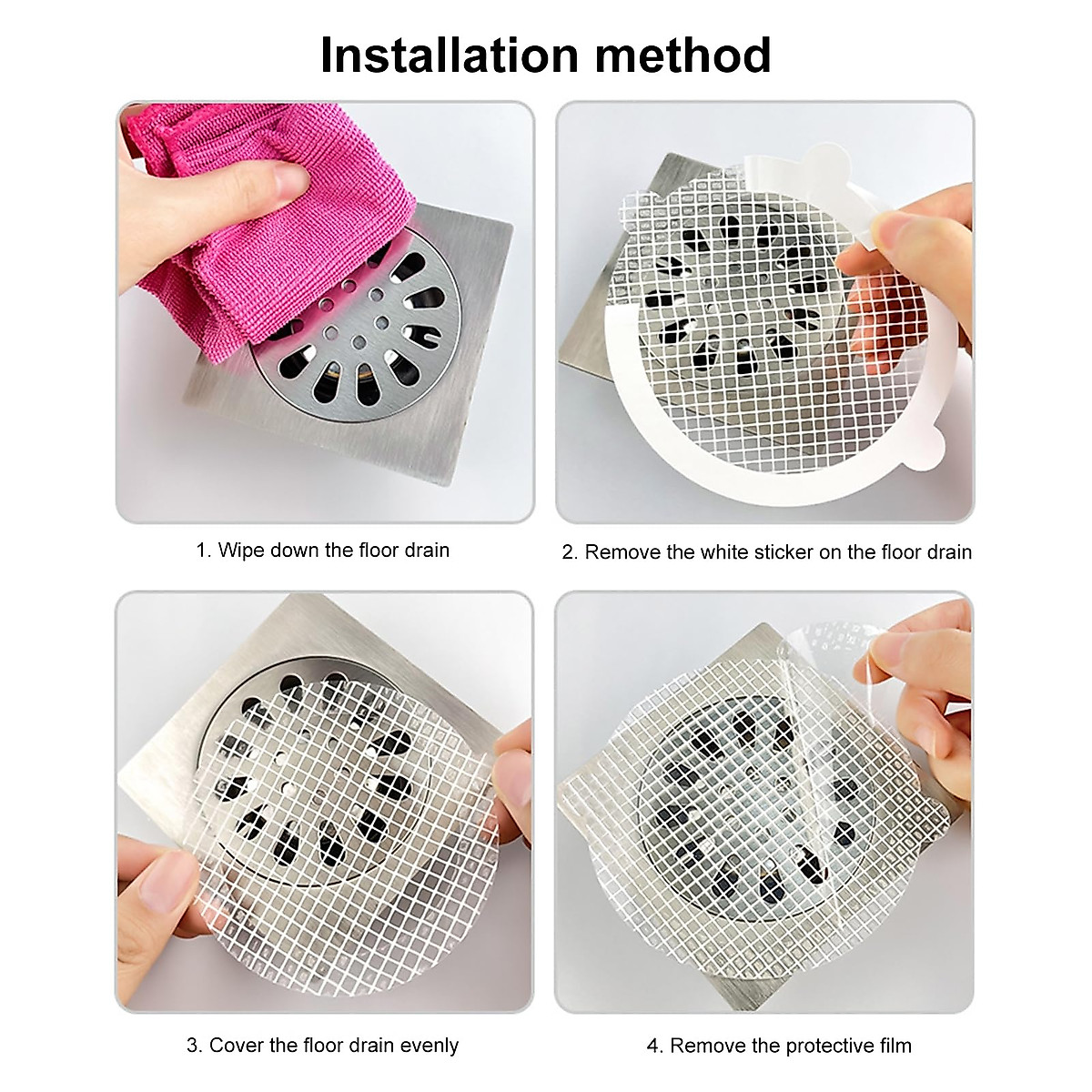 Installation method

1. Wipe down the floor drain

2. Remove the white sticker on the floor drain

3. Cover the floor drain evenly

4. Remove the protective film