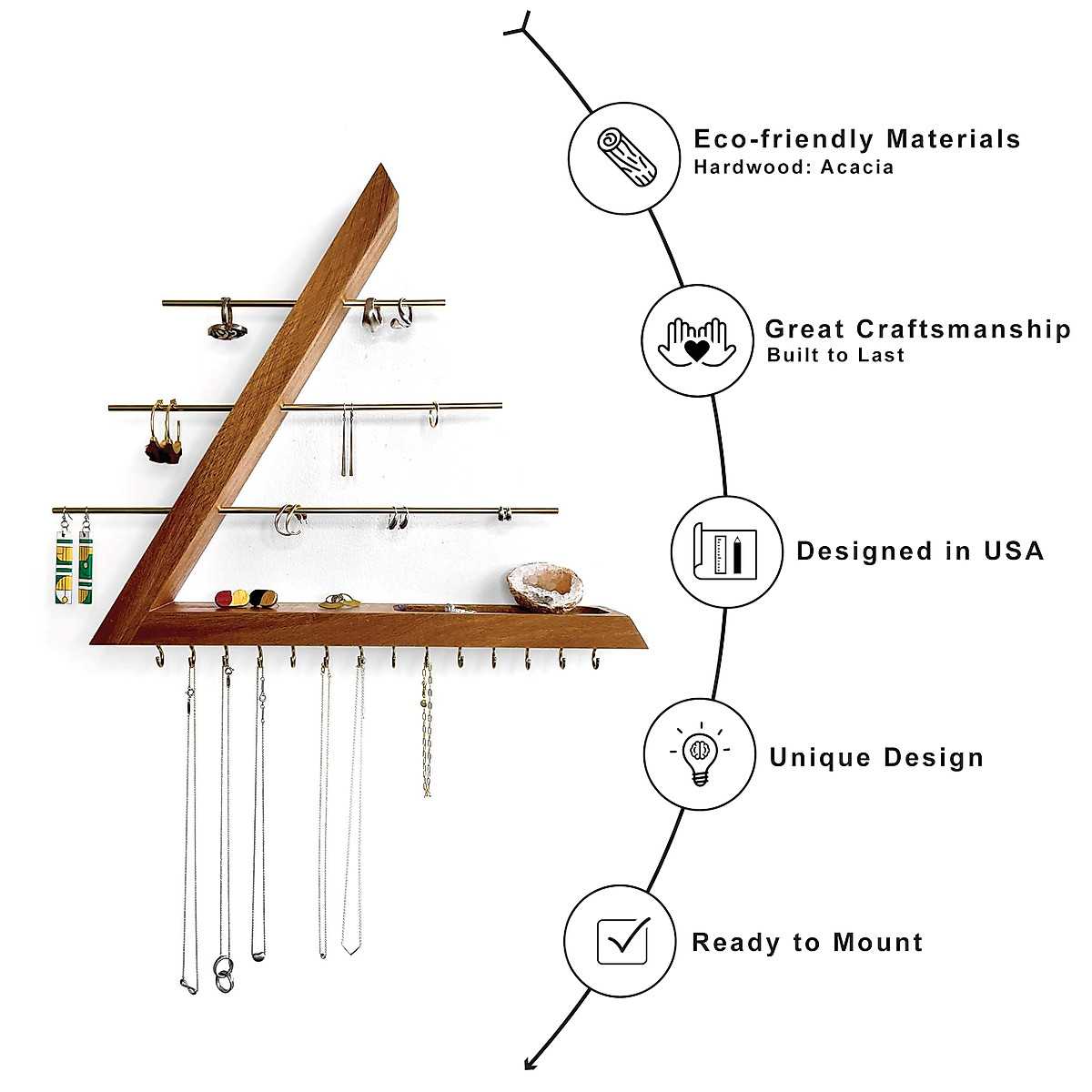 Eco-friendly Materials
Hardwood: Acacia

Great Craftsmanship
Built to Last

Designed in USA

Unique Design

Ready to Mount