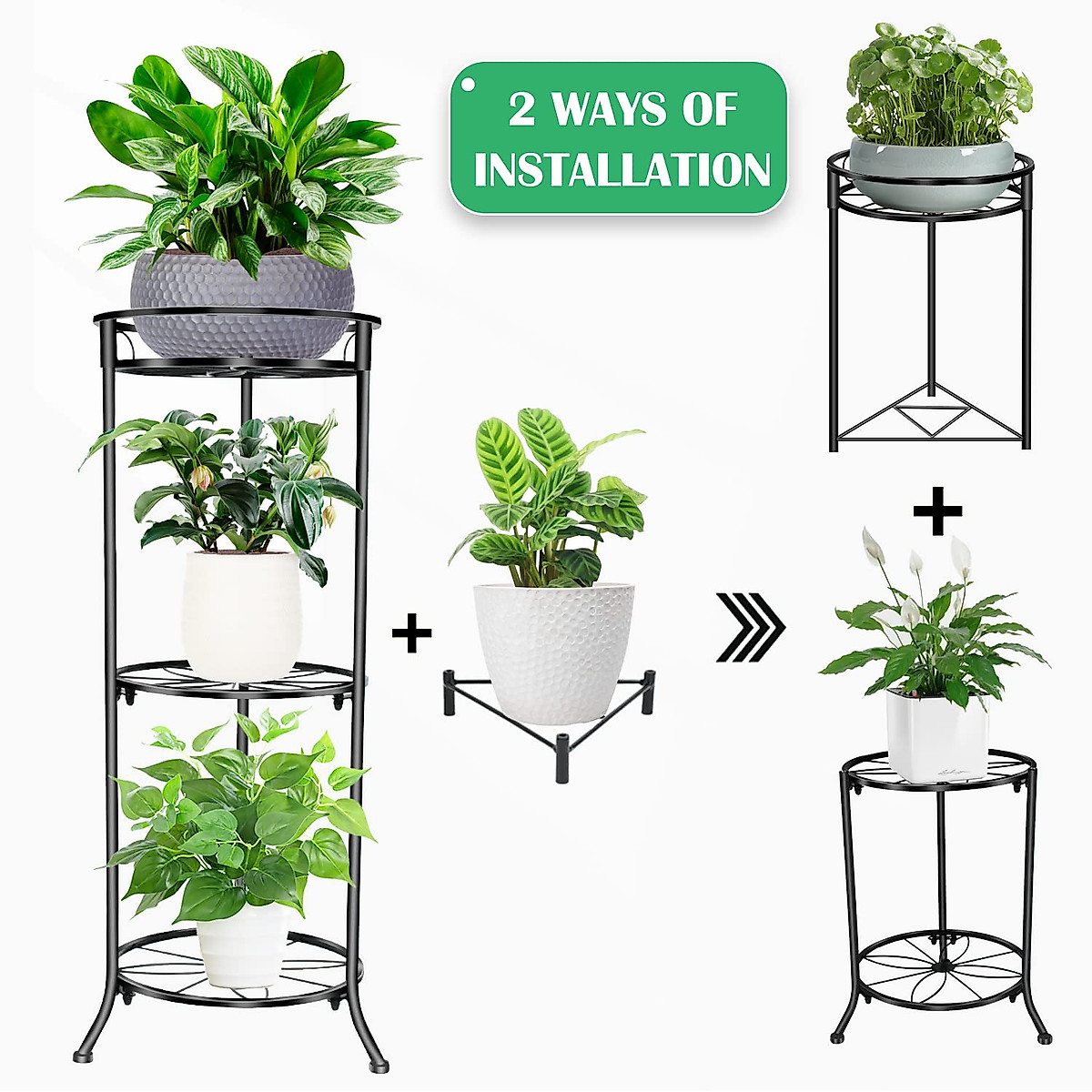 2 WAYS OF INSTALLATION

+

+