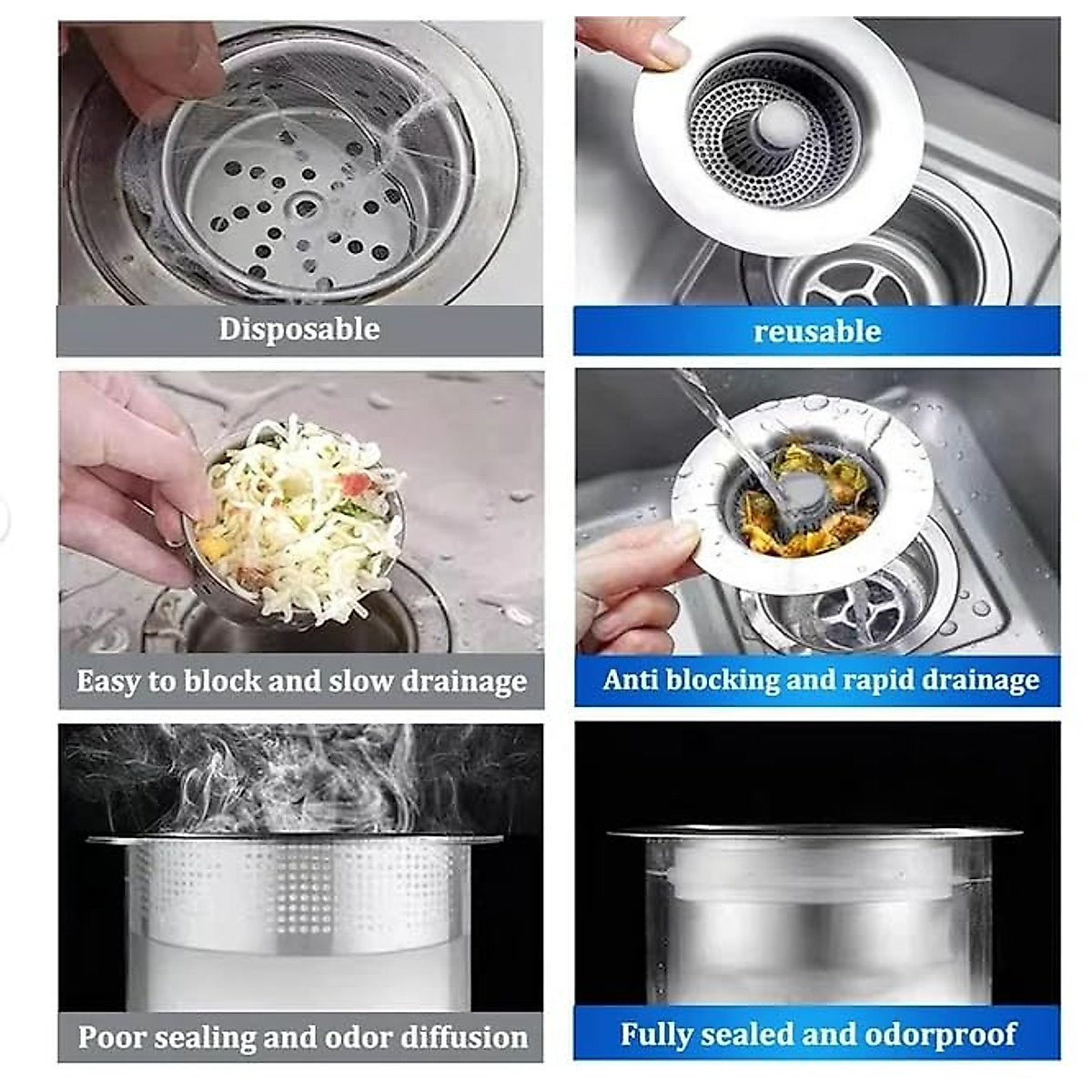 Disposable

reusable

Easy to block and slow drainage

Anti blocking and rapid drainage

Poor sealing and odor diffusion

Fully sealed and odorproof