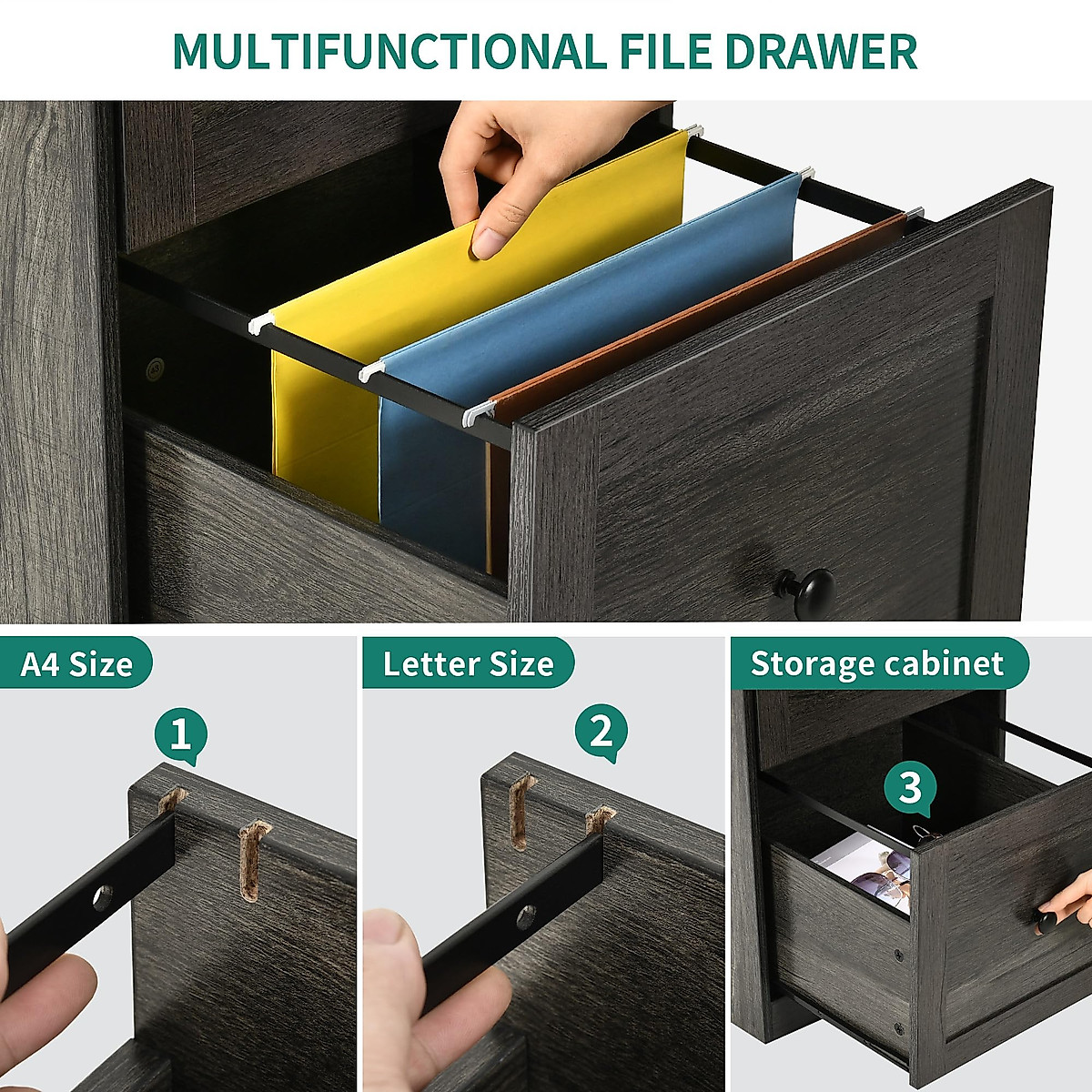 MULTIFUNCTIONAL FILE DRAWER

A4 Size

1

Letter Size

2

Storage cabinet

3