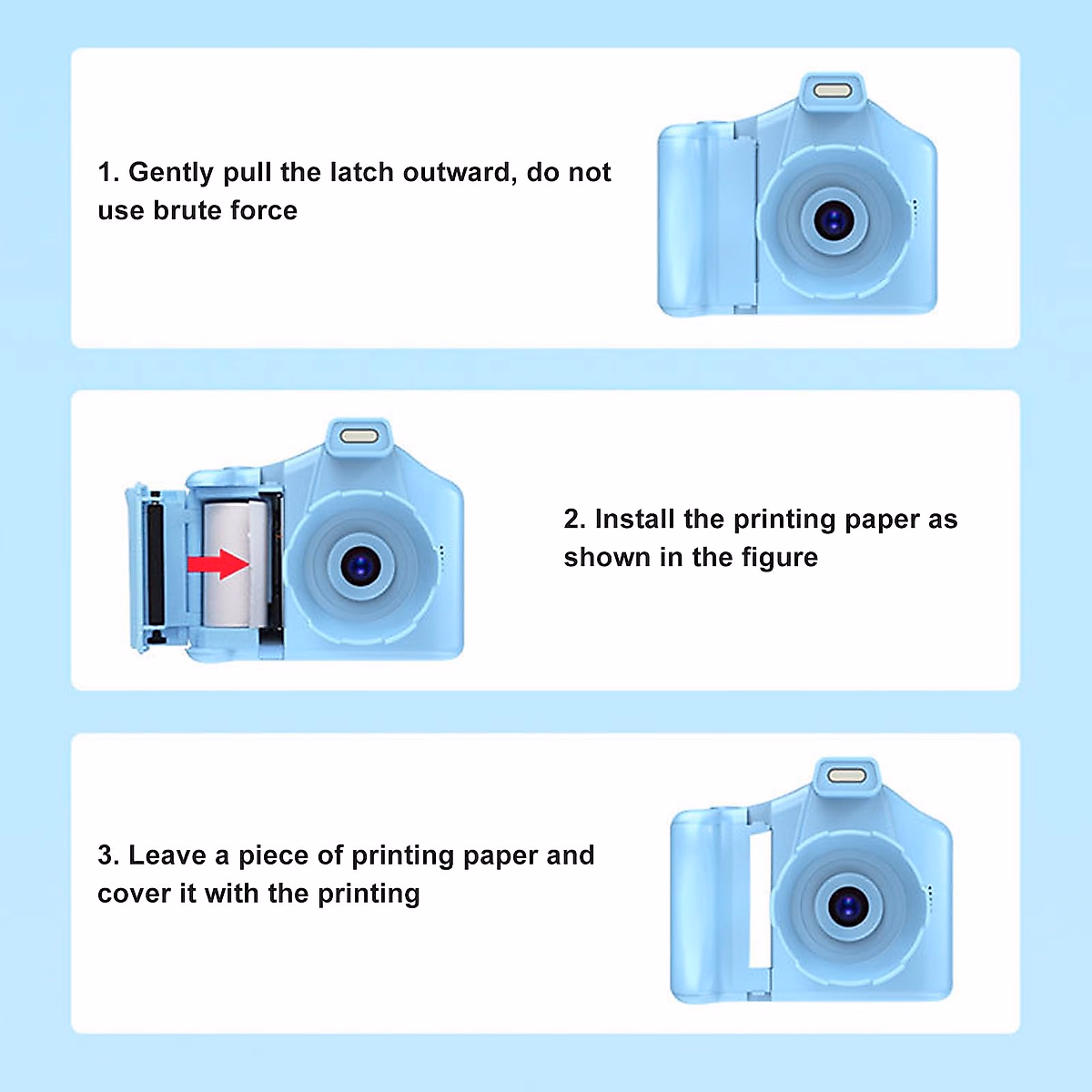 1. Gently pull the latch outward, do not use brute force

2. Install the printing paper as shown in the figure

3. Leave a piece of printing paper and cover it with the printing