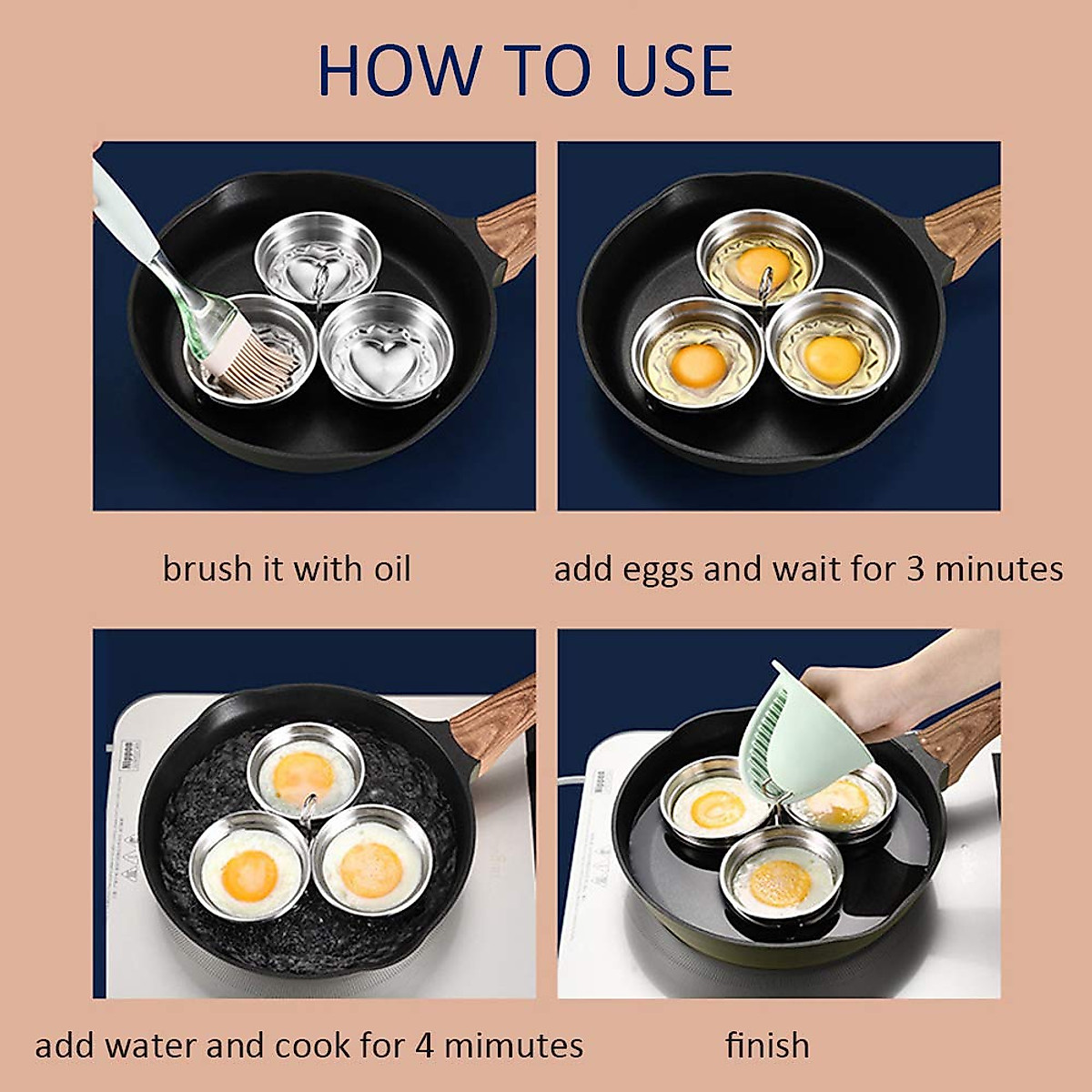 HOW TO USE

brush it with oil

add eggs and wait for 3 minutes

add water and cook for 4 mimutes

finish