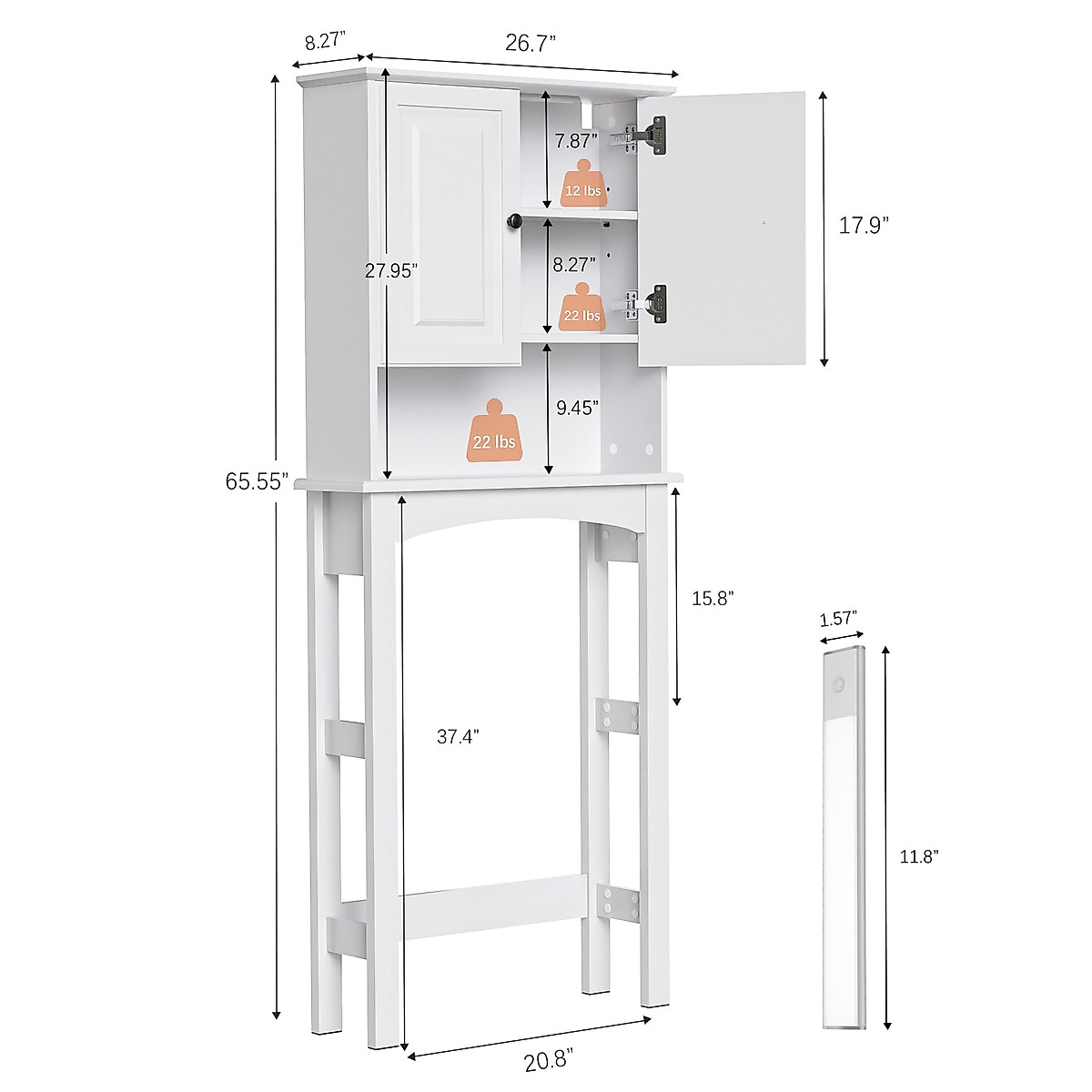 8.27"
26.7"
7.87"
12 lbs
17.9"
27.95"
8.27"
22 lbs
9.45"
22 lbs
65.55"
15.8"
1.57"
37.4"
11.8"
20.8"