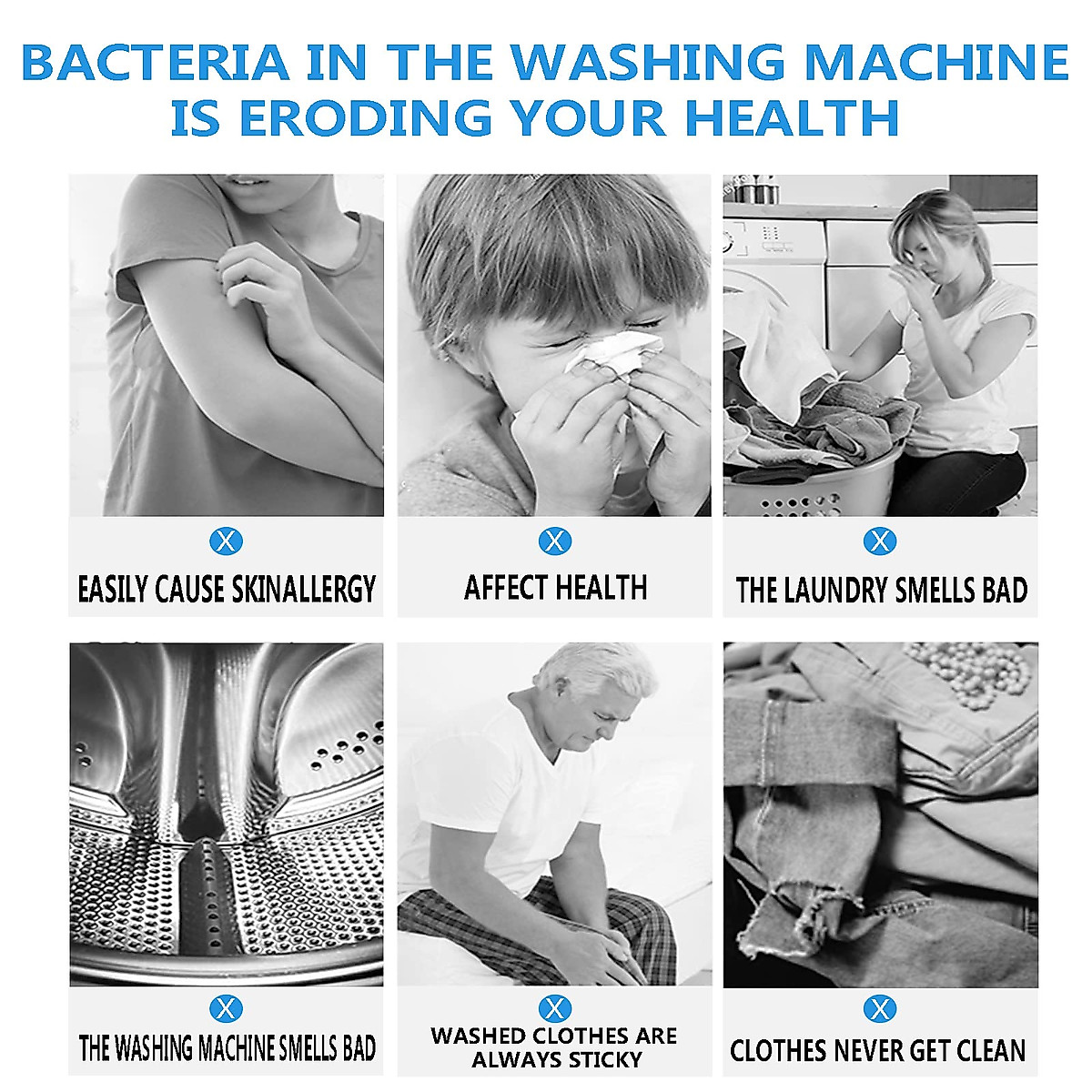 BACTERIA IN THE WASHING MACHINE IS ERODING YOUR HEALTH

X
EASILY CAUSE SKINALLERGY

X
AFFECT HEALTH

X
THE LAUNDRY SMELLS BAD

X
THE WASHING MACHINE SMELLS BAD

X
WASHED CLOTHES ARE ALWAYS STICKY

X
CLOTHES NEVER GET CLEAN