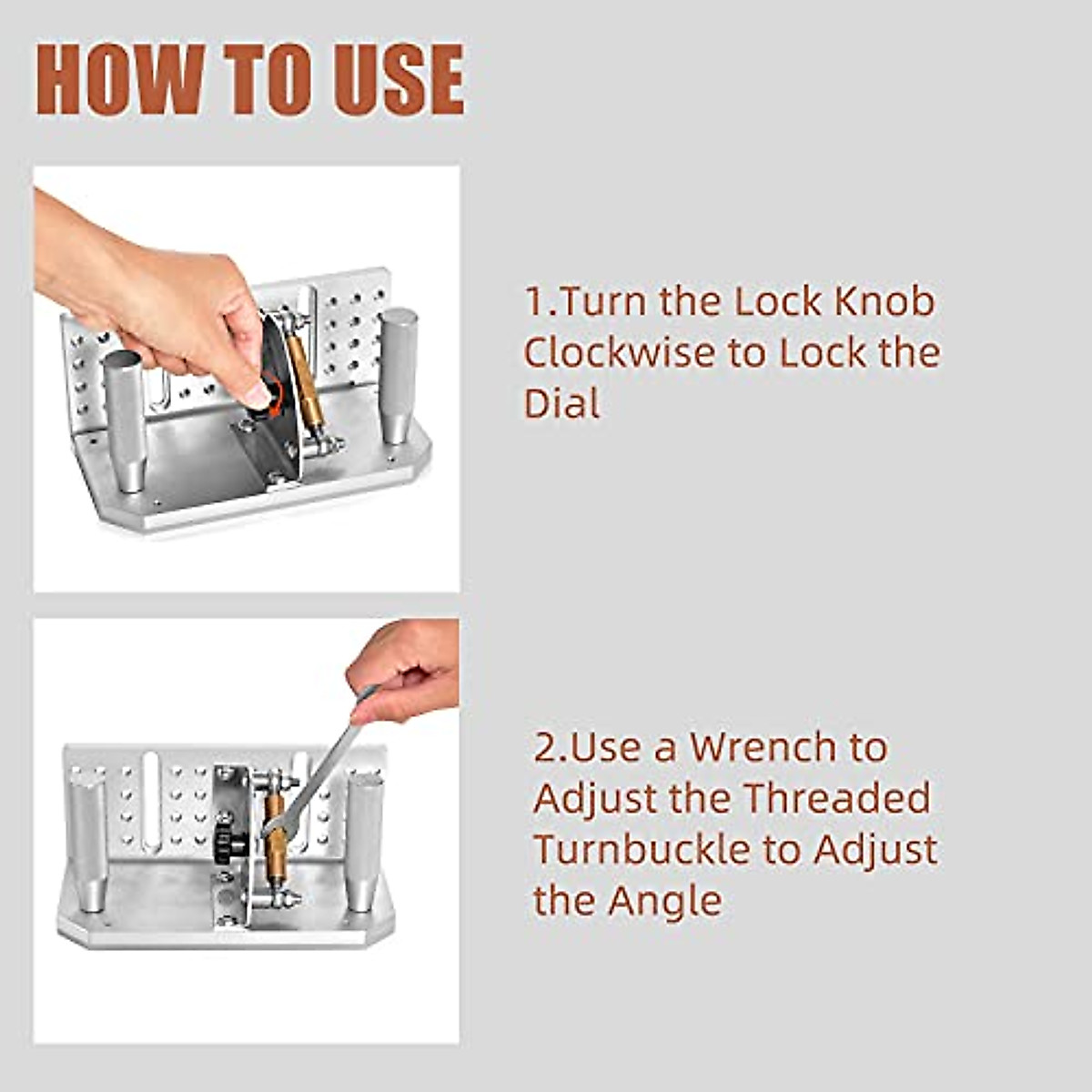 HOW TO USE

1.Turn the Lock Knob Clockwise to Lock the Dial

2.Use a Wrench to Adjust the Threaded Turnbuckle to Adjust the Angle