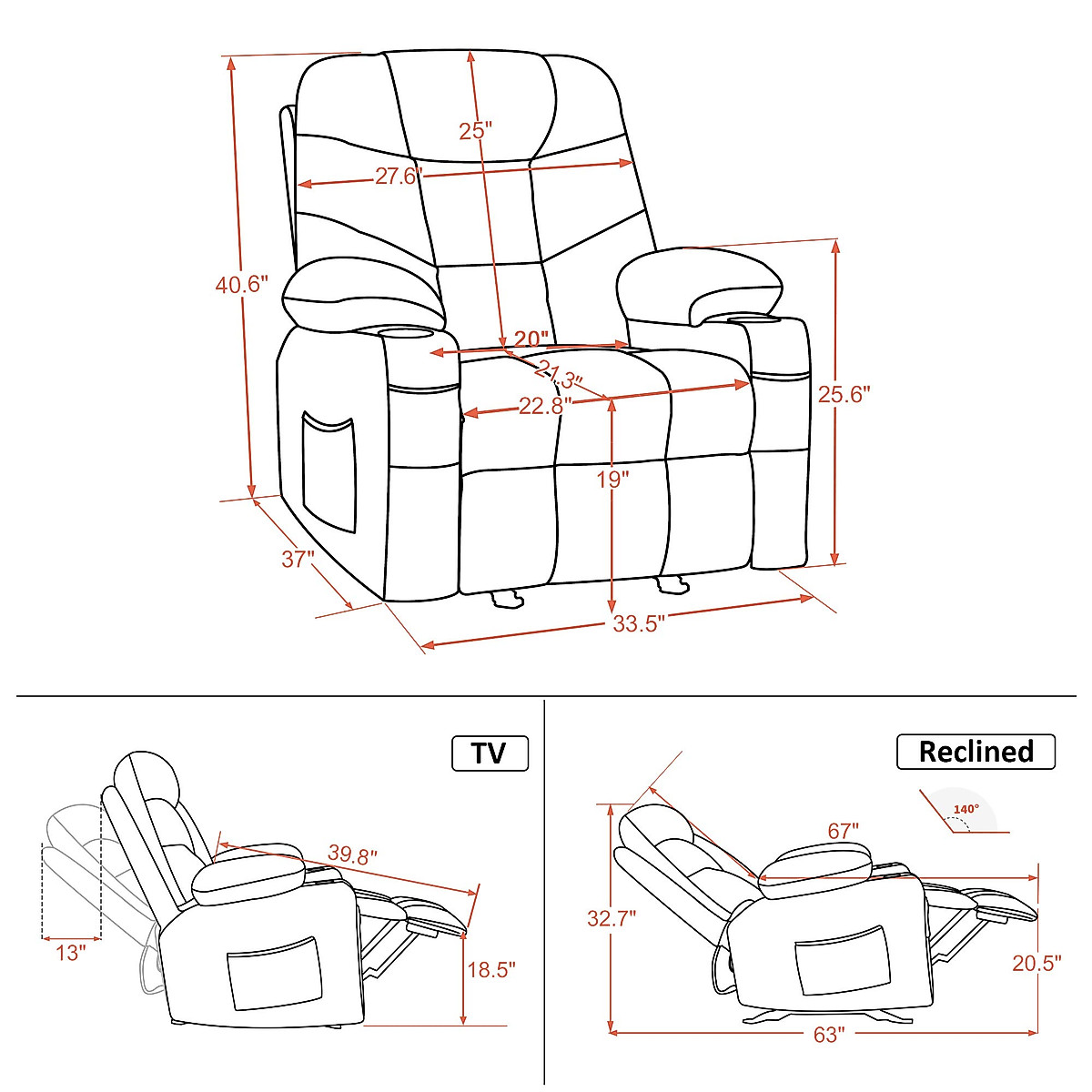 25"
27.6"
40.6"
20"
21.3"
22.8"
25.6"
19"
37"
33.5"

TV
39.8"
13"
18.5"

Reclined
140°
67"
32.7"
20.5"
63"