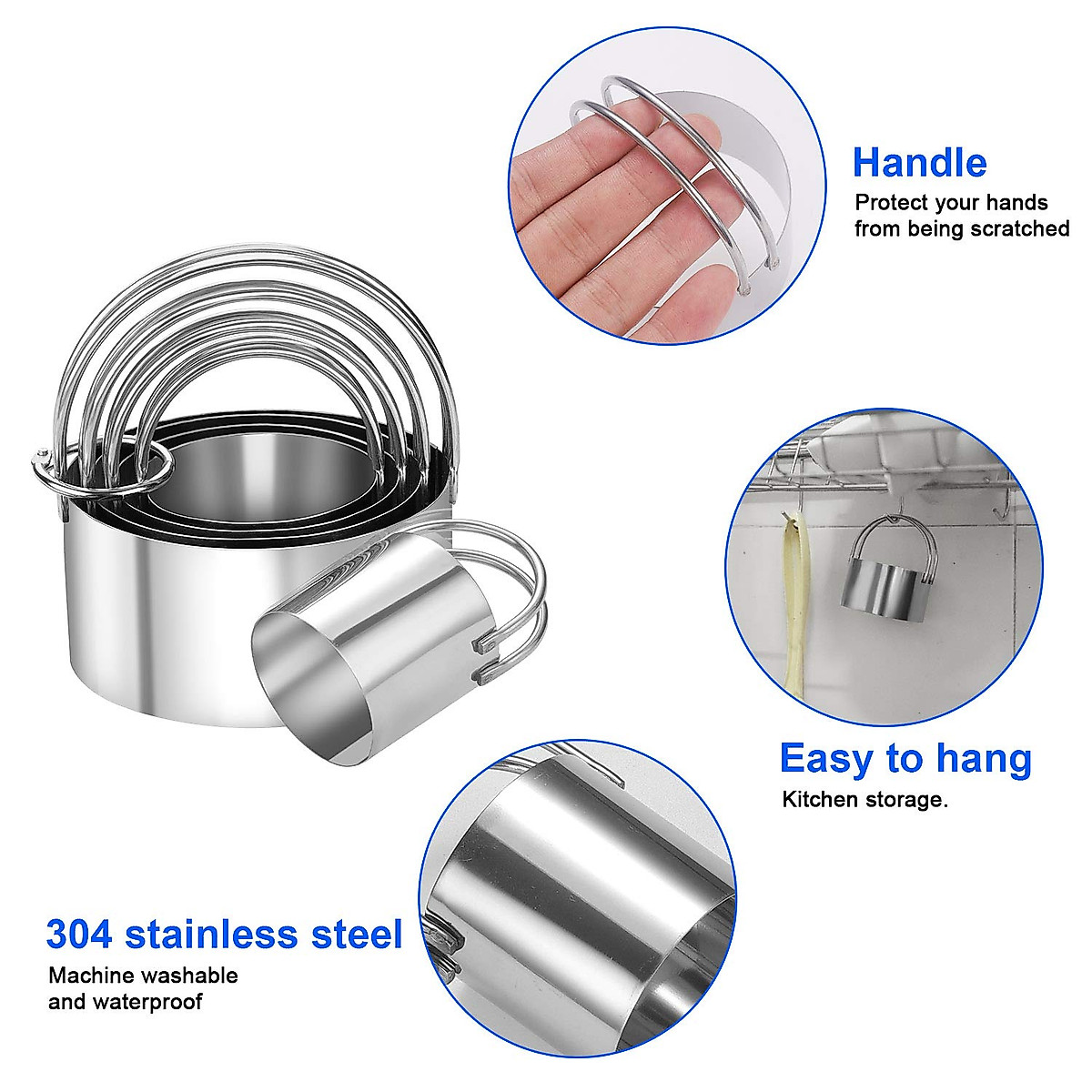 Handle
Protect your hands from being scratched

Easy to hang
Kitchen storage.

304 stainless steel
Machine washable and waterproof