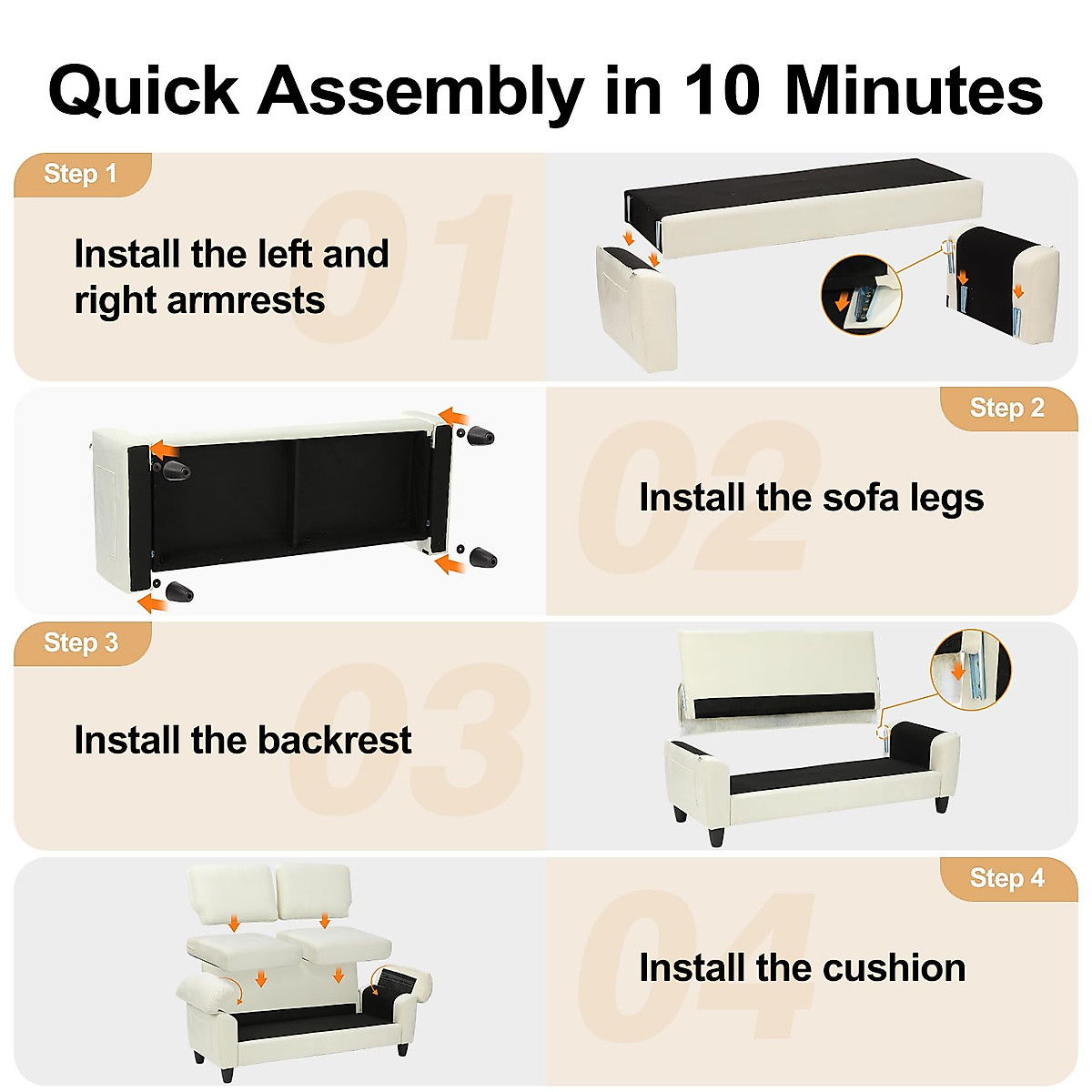 Quick Assembly in 10 Minutes

Step 1

01

Install the left and right armrests

Step 2

02

Install the sofa legs

Step 3

03

Install the backrest

Step 4

04

Install the cushion